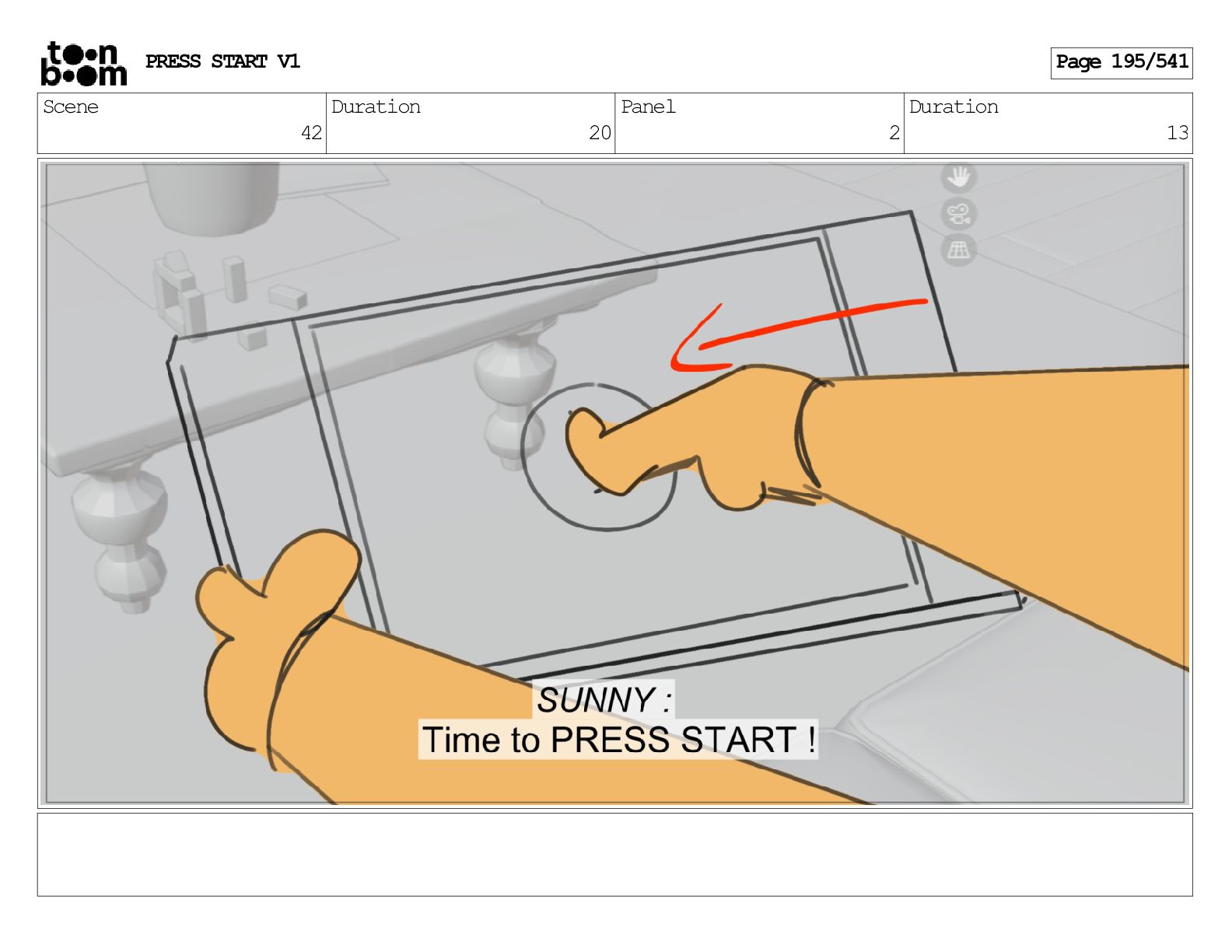 toon boom PRESS START V1

Page 195/541

| Scene | Duration | Panel | Duration |
|---|---|---|---|
| 42 | 20 | 2 | 13 |

SUNNY :
Time to PRESS START !