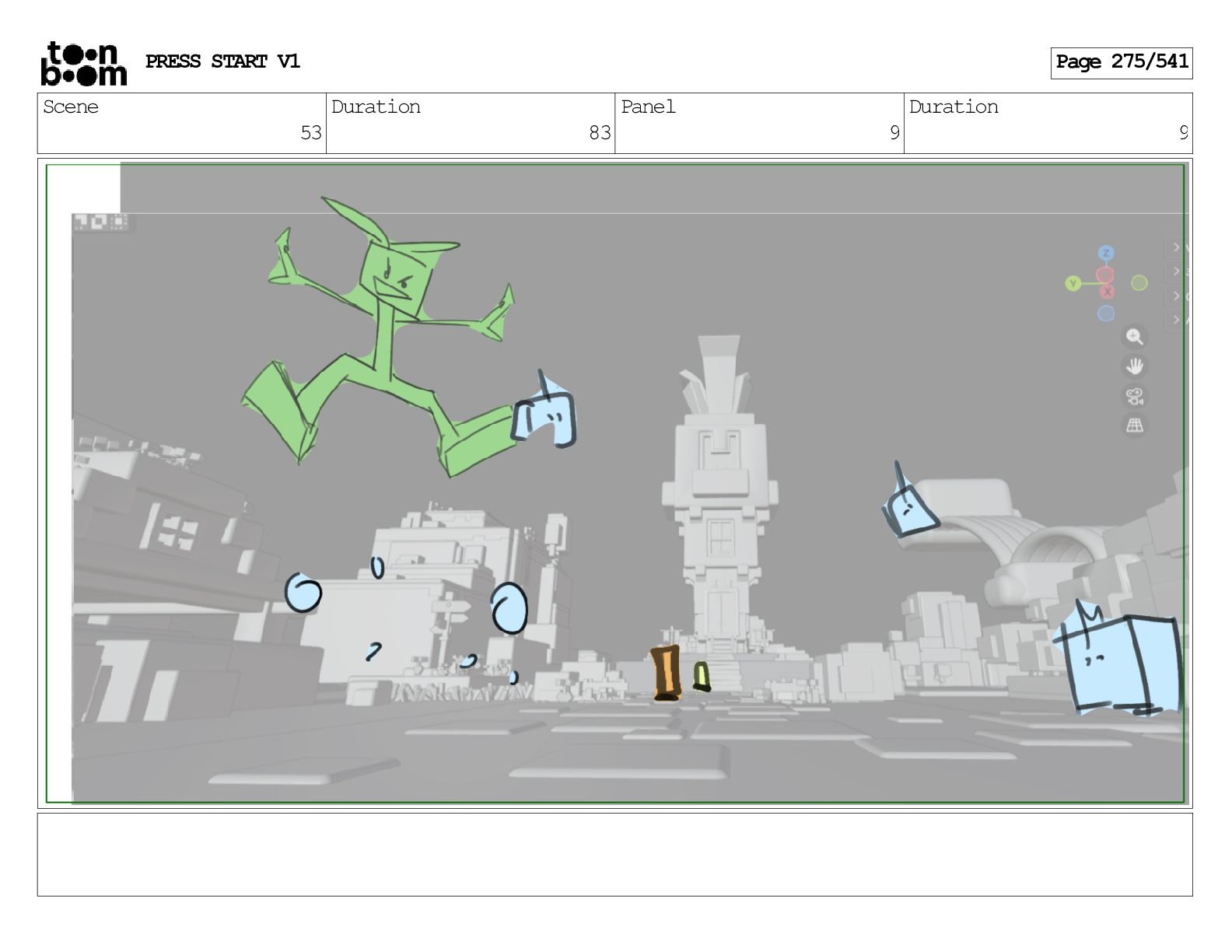 toon boom PRESS START V1

Page 275/541

| Scene | Duration | Panel | Duration |
|---|---|---|---|
| 53 | 83 | 9 | 9 |

Z
Y
X