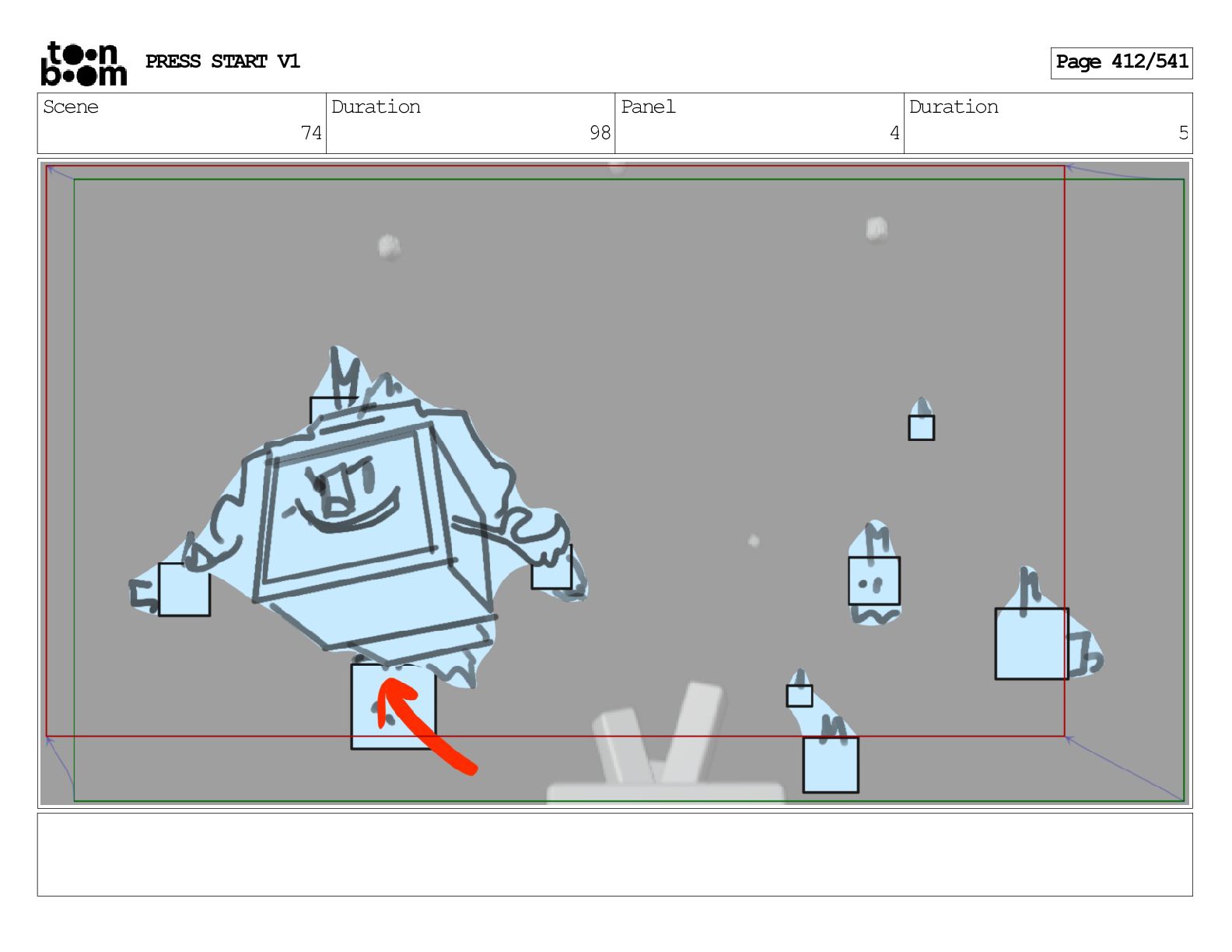 toon boom

PRESS START V1

Page 412/541

| Scene | Duration | Panel | Duration |
|---|---|---|---|
| 74 | 98 | 4 | 5 |