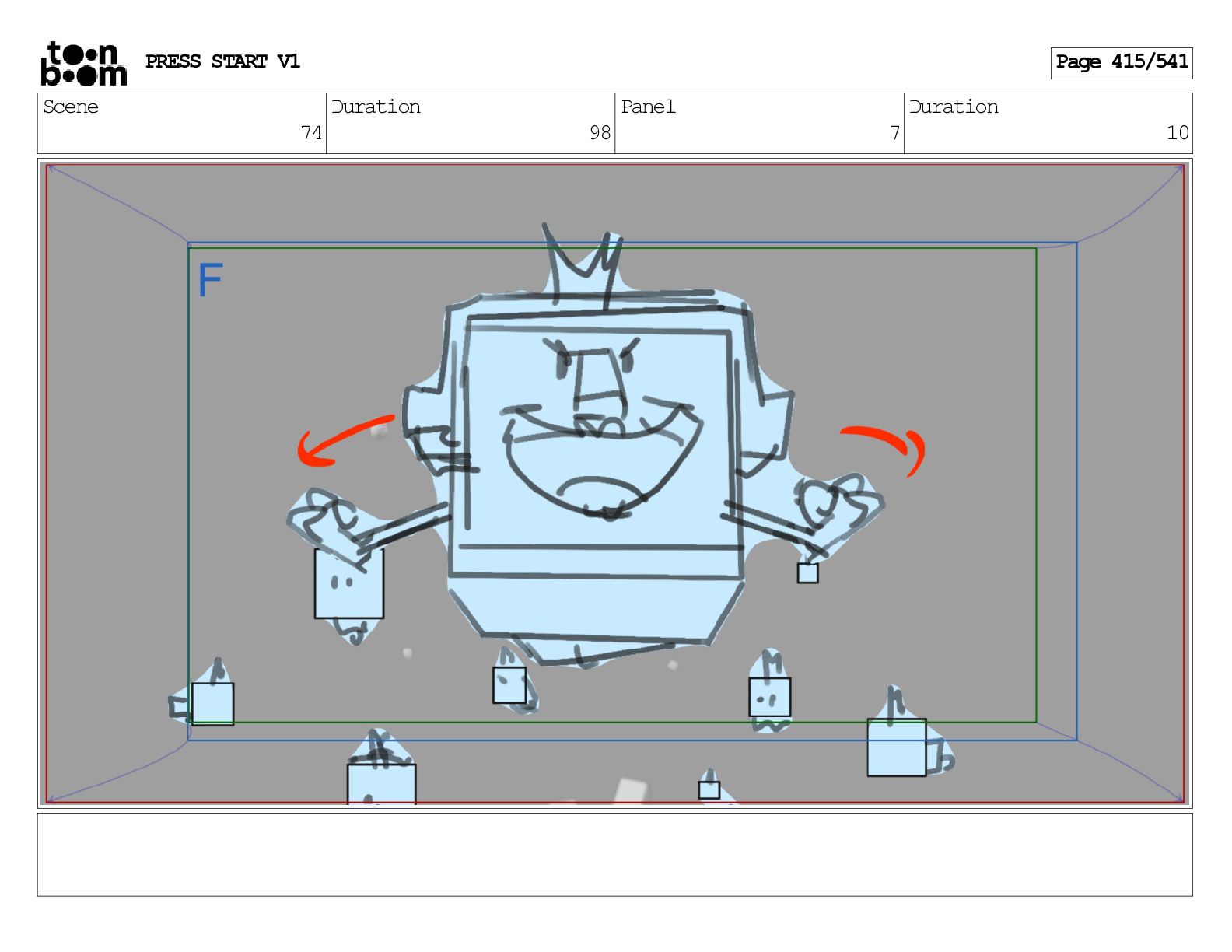 toon boom PRESS START V1

Page 415/541

| Scene | Duration | Panel | Duration |
|---|---|---|---|
| 74 | 98 | 7 | 10 |

F