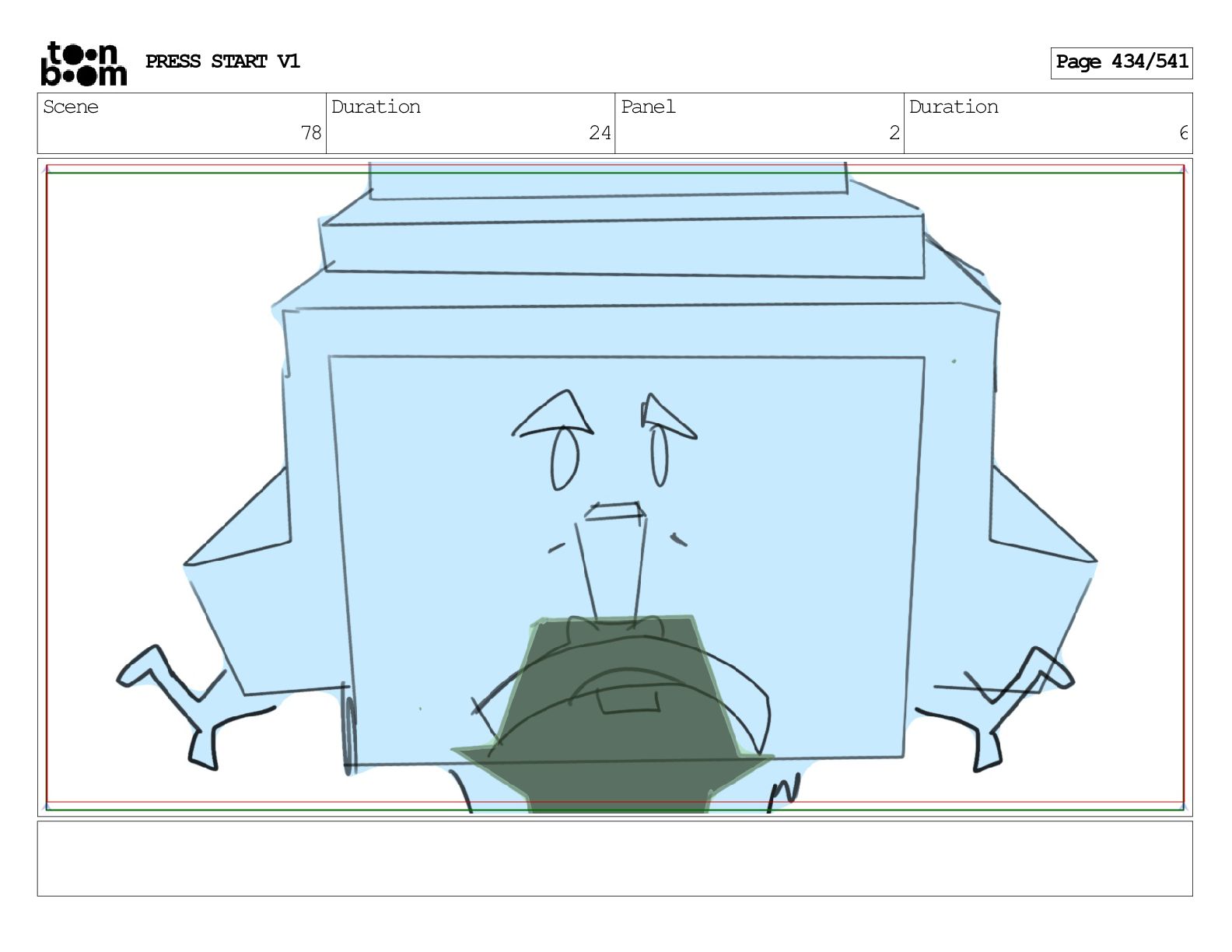 toon boom PRESS START V1

Page 434/541

| Scene | Duration | Panel | Duration |
|---|---|---|---|
| 78 | 24 | 2 | 6 |