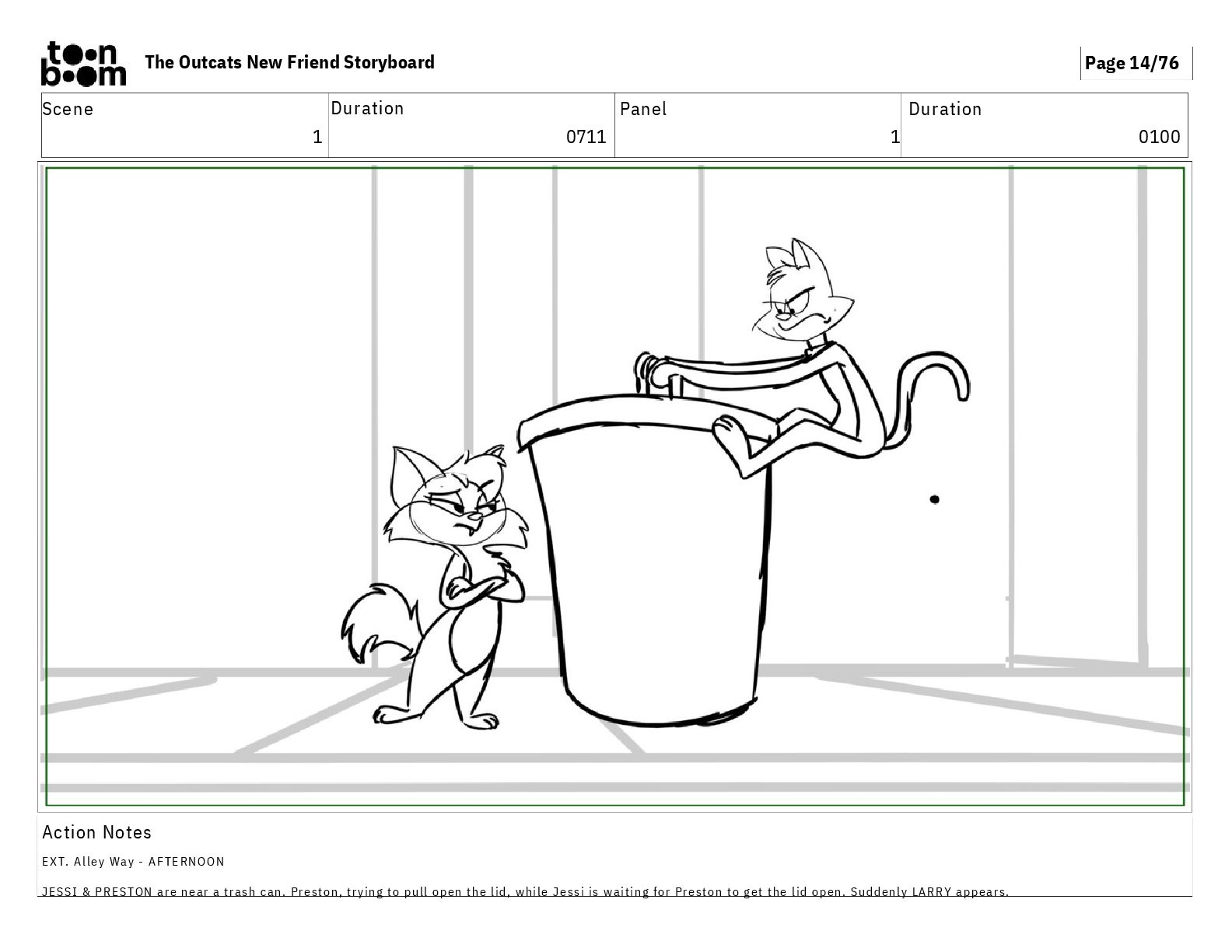 toon boom The Outcats New Friend Storyboard

Page 14/76

| Scene | Duration | Panel | Duration |
|---|---|---|---|
| 1 | 0711 | 1 | 0100 |

Action Notes

EXT. Alley Way - AFTERNOON

JESSI & PRESTON are near a trash can. Preston, trying to pull open the lid, while Jessi is waiting for Preston to get the lid open. Suddenly LARRY appears.