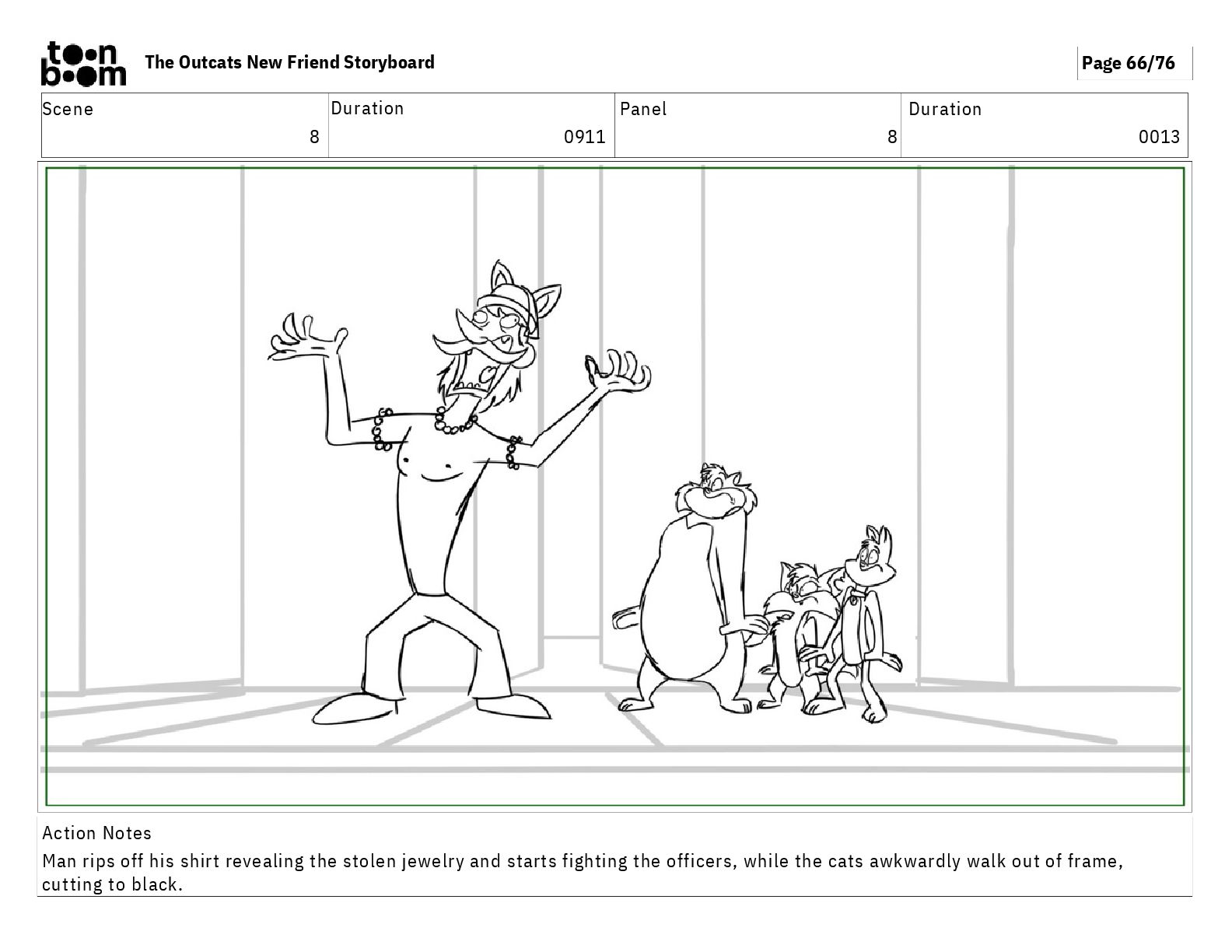 toon boom The Outcats New Friend Storyboard

Page 66/76

| Scene | Duration | Panel | Duration |
|---|---|---|---|
| 8 | 0911 | 8 | 0013 |

Action Notes
Man rips off his shirt revealing the stolen jewelry and starts fighting the officers, while the cats awkwardly walk out of frame, cutting to black.