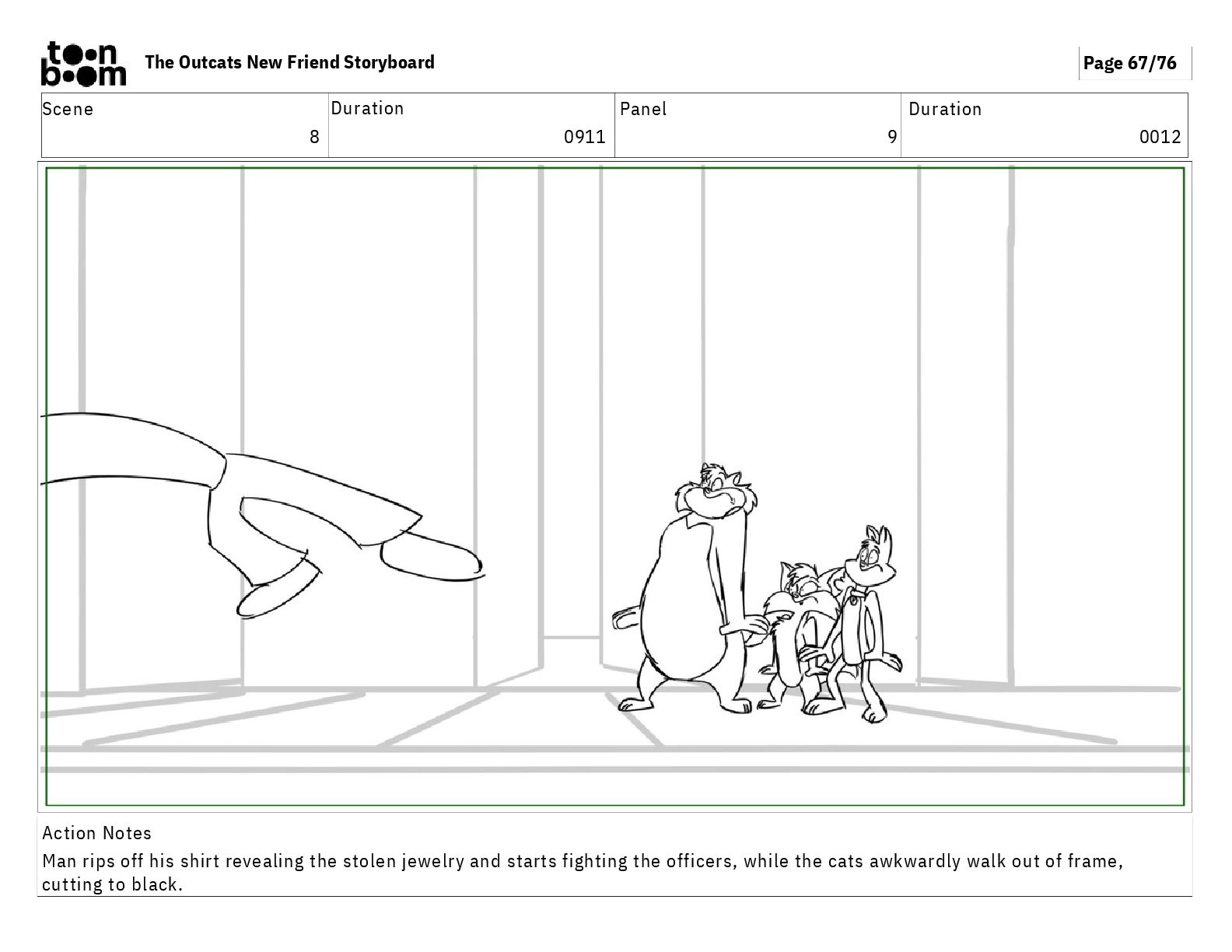 toon boom The Outcats New Friend Storyboard

Page 67/76

| Scene | Duration | Panel | Duration |
|---|---|---|---|
| 8 | 0911 | 9 | 0012 |

Action Notes
Man rips off his shirt revealing the stolen jewelry and starts fighting the officers, while the cats awkwardly walk out of frame, cutting to black.