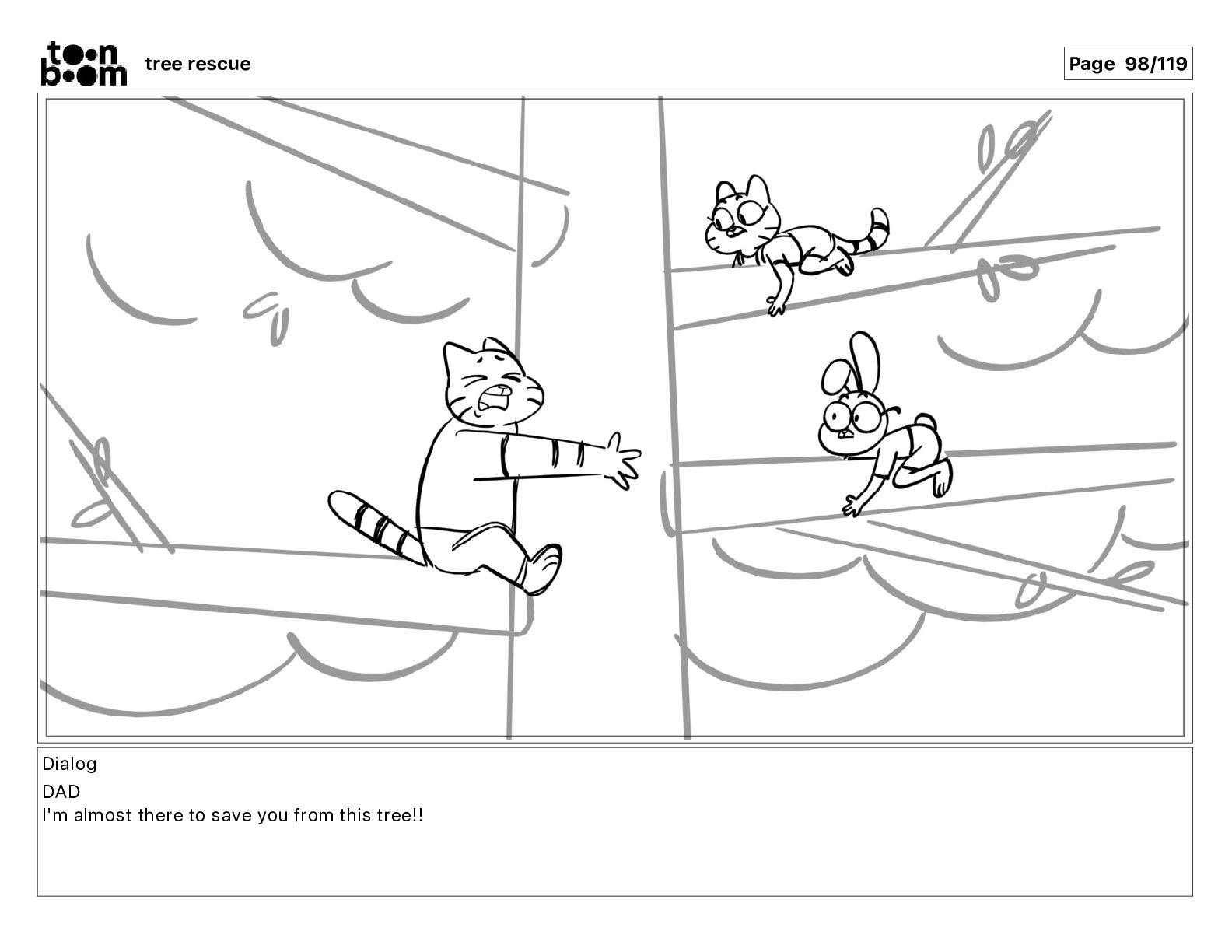 toon boom tree rescue

Page 98/119

Dialog
DAD
I'm almost there to save you from this tree!!