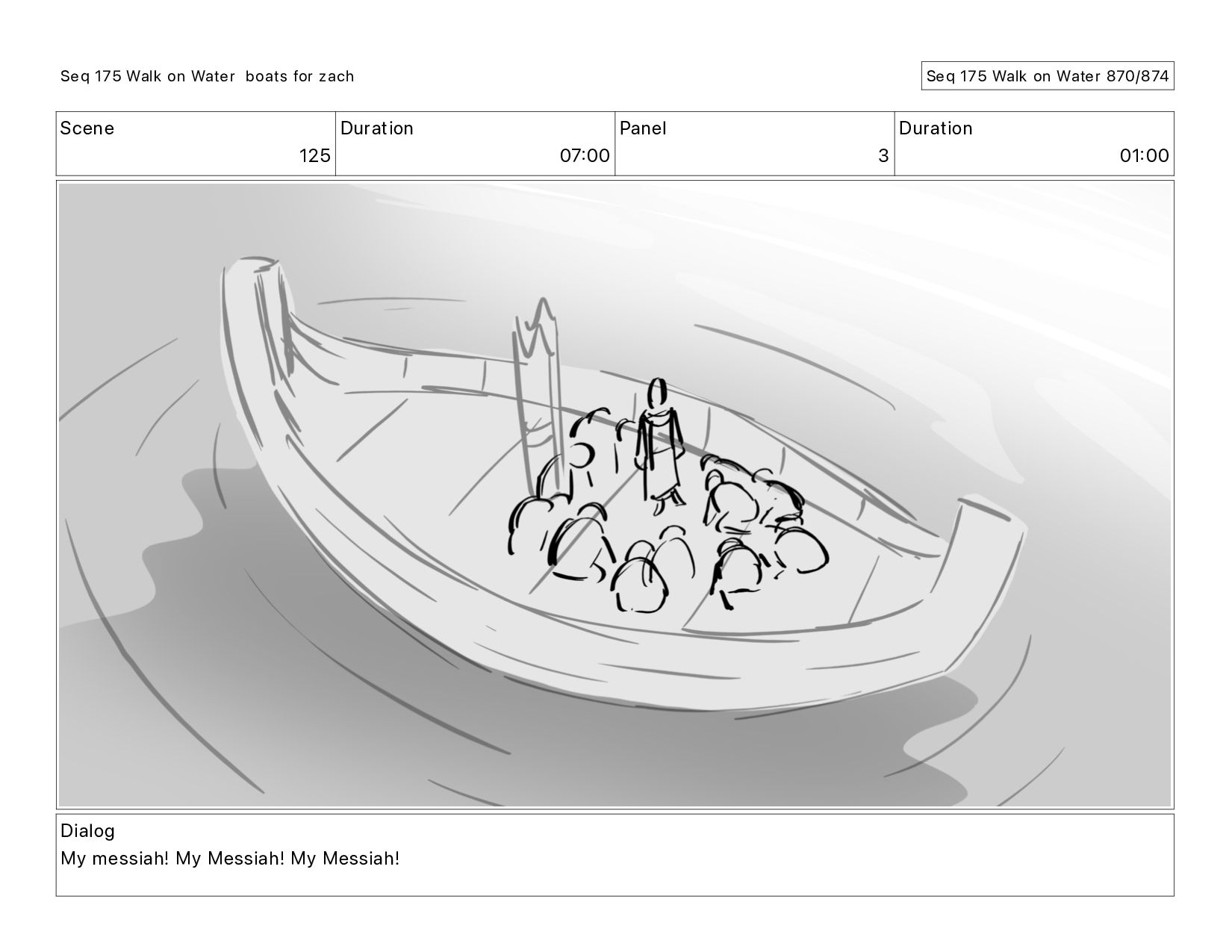 Seq 175 Walk on Water boats for zach

Seq 175 Walk on Water 870/874

| Scene | Duration | Panel | Duration |
|---|---|---|---|
| 125 | 07:00 | 3 | 01:00 |

Dialog
My messiah! My Messiah! My Messiah!