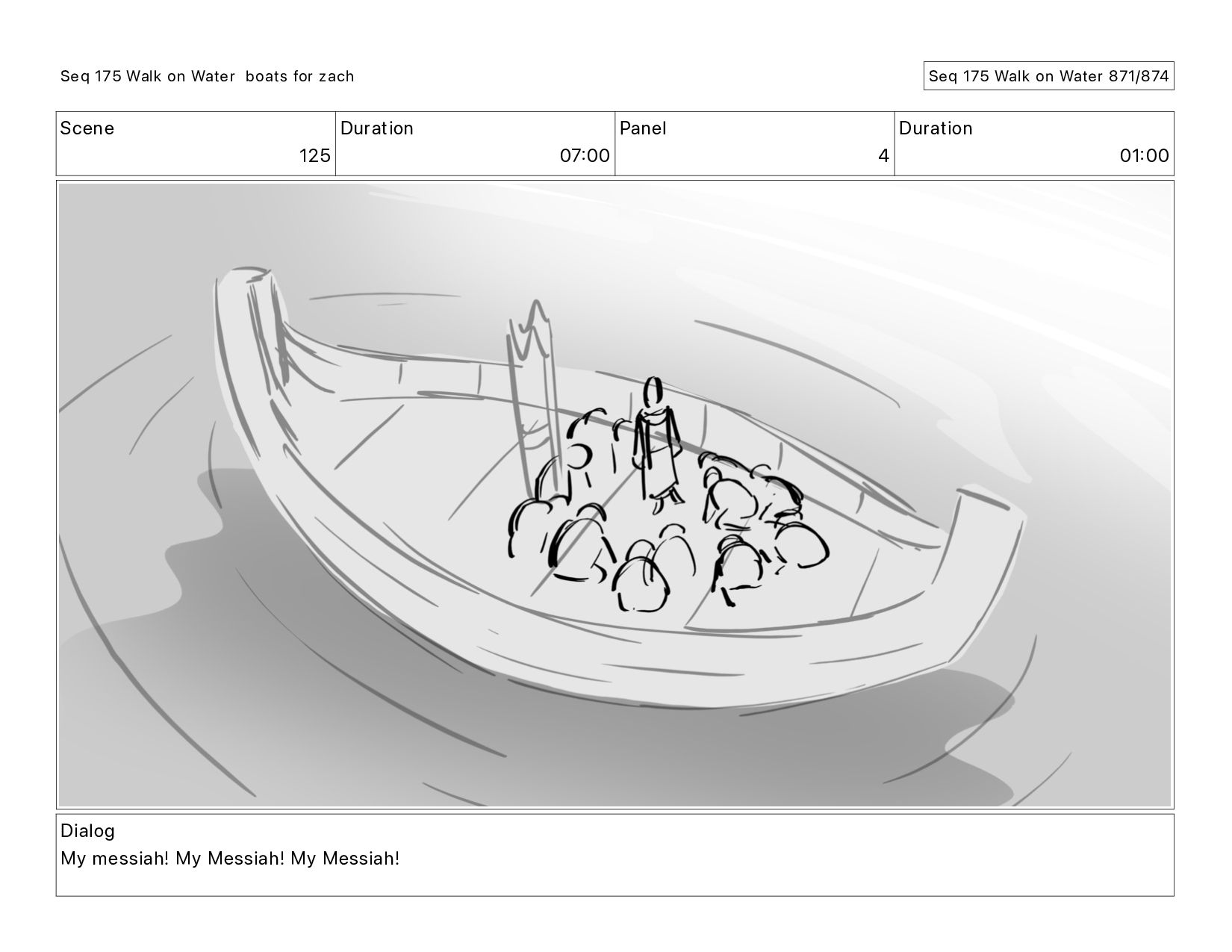 Seq 175 Walk on Water boats for zach

Seq 175 Walk on Water 871/874

| Scene | Duration | Panel | Duration |
|---|---|---|---|
| 125 | 07:00 | 4 | 01:00 |

Dialog
My messiah! My Messiah! My Messiah!