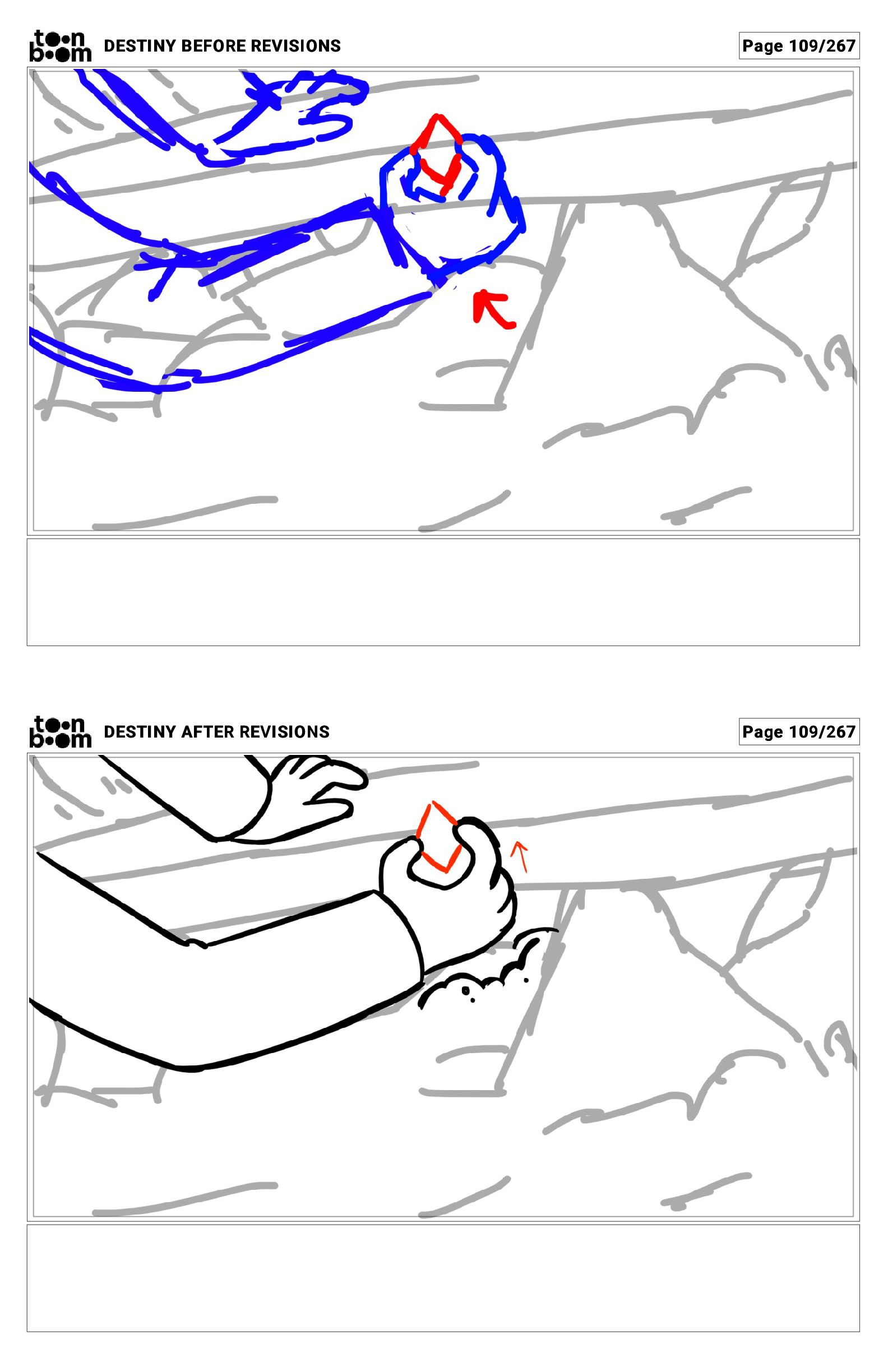 toon boom DESTINY BEFORE REVISIONS

Page 109/267

toon boom DESTINY AFTER REVISIONS

Page 109/267