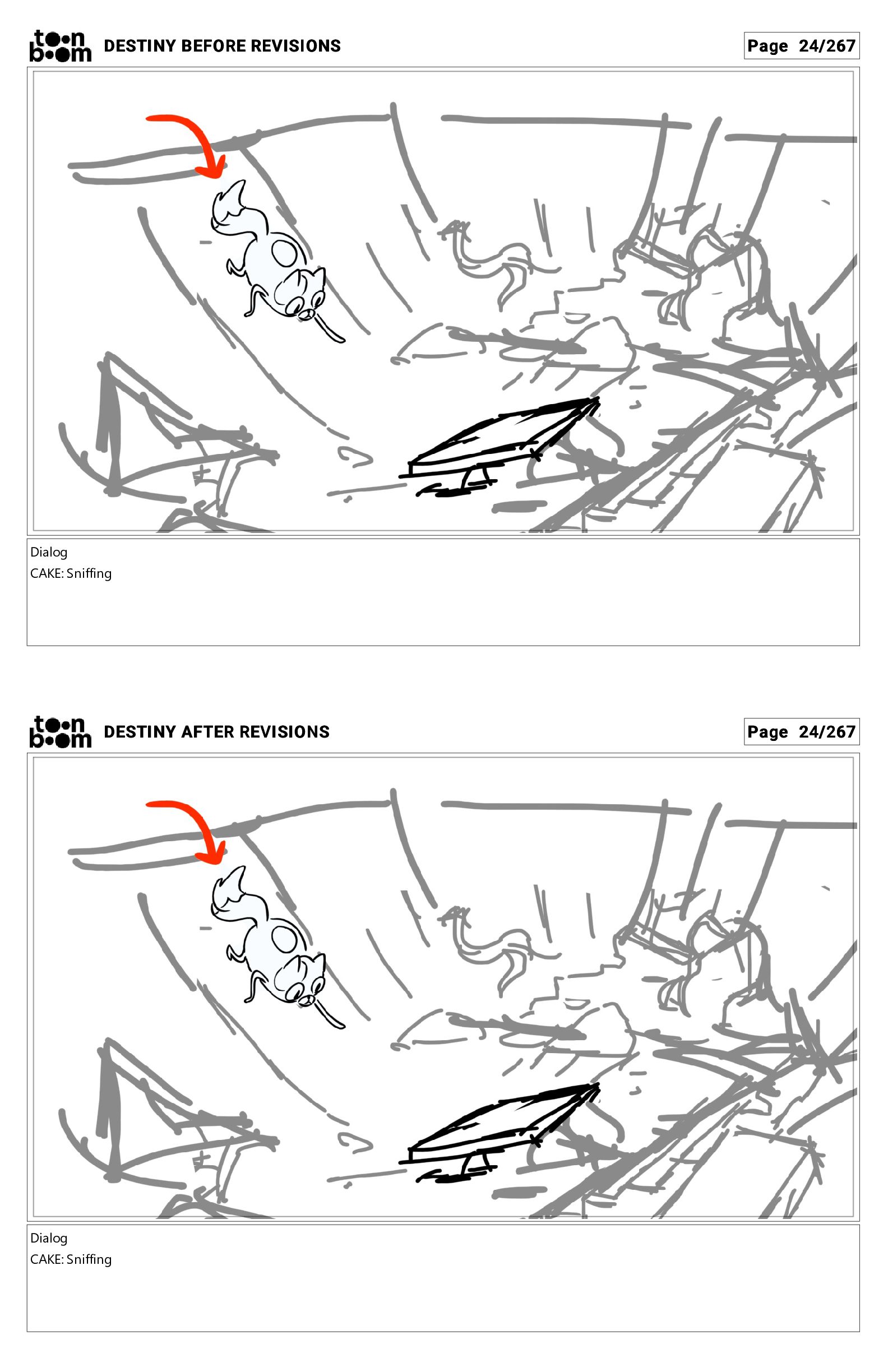 toon boom DESTINY BEFORE REVISIONS

Page 24/267

Dialog
CAKE: Sniffing

toon boom DESTINY AFTER REVISIONS

Page 24/267

Dialog
CAKE: Sniffing