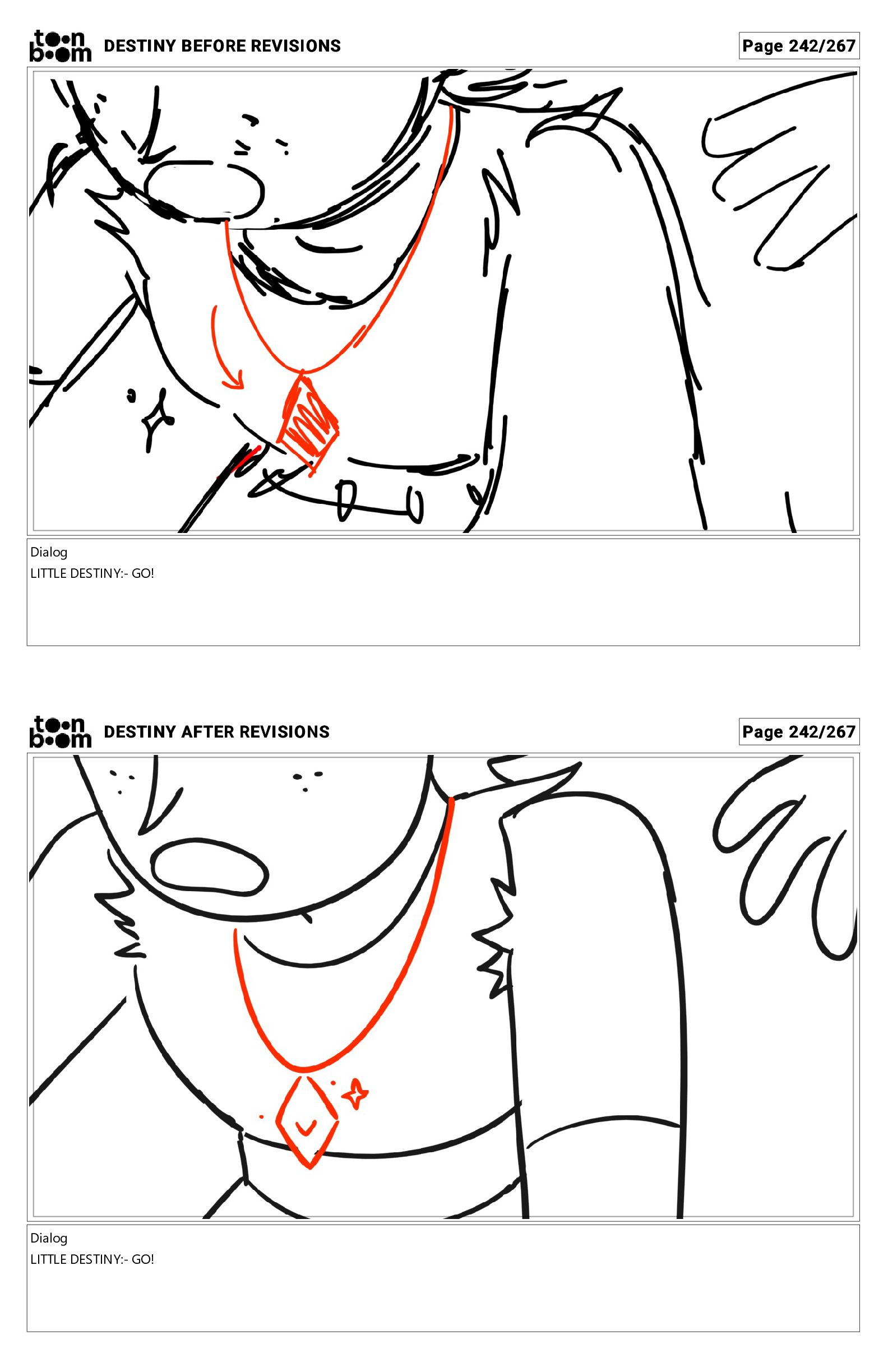 toon boom DESTINY BEFORE REVISIONS

Page 242/267

Dialog
LITTLE DESTINY:- GO!

toon boom DESTINY AFTER REVISIONS

Page 242/267

Dialog
LITTLE DESTINY:- GO!