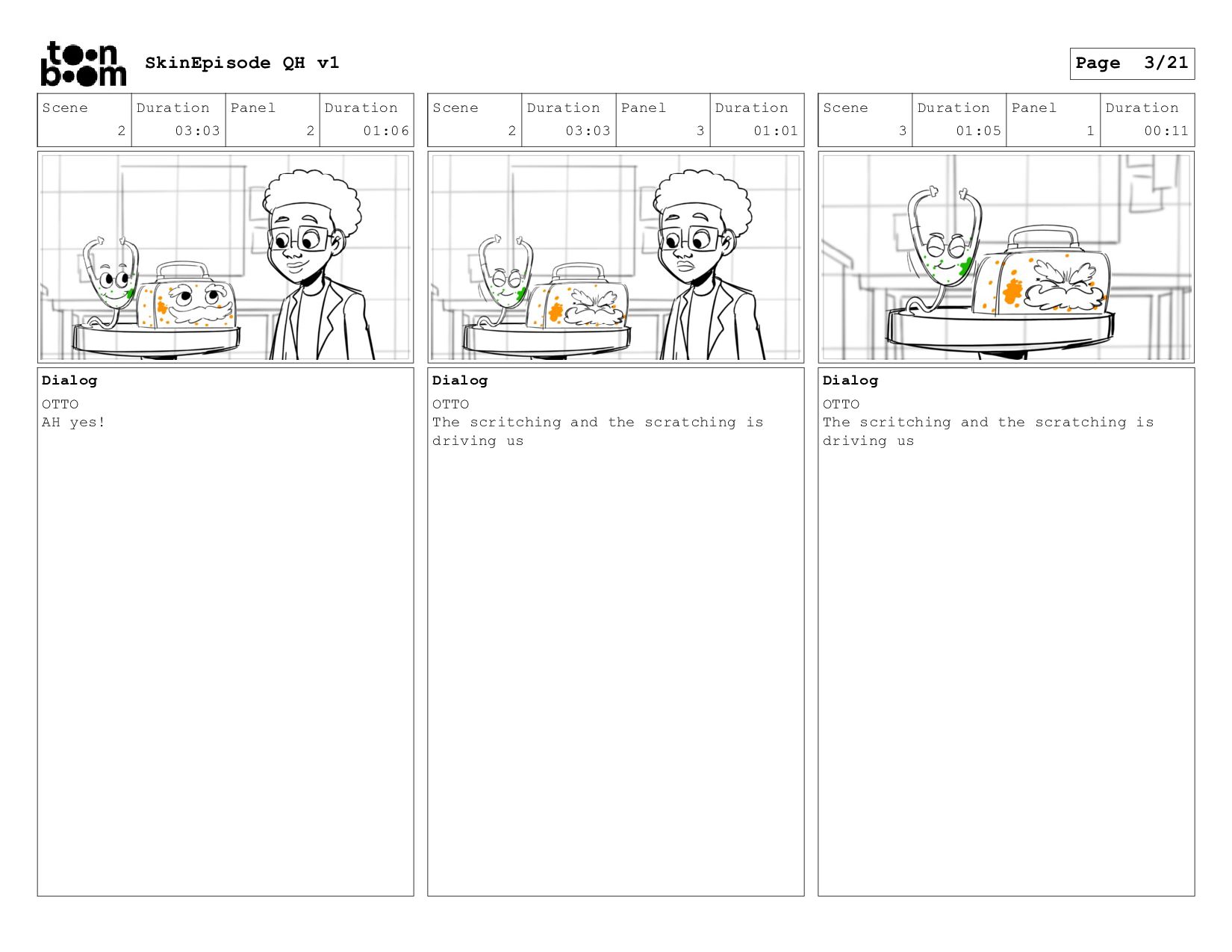 toon boom

SkinEpisode QH v1

Page 3/21

| Scene | Duration | Panel | Duration |
|---|---|---|---|
| 2 | 03:03 | 2 | 01:06 |

Dialog

OTTO
AH yes!

| Scene | Duration | Panel | Duration |
|---|---|---|---|
| 2 | 03:03 | 3 | 01:01 |

Dialog

OTTO
The scritching and the scratching is driving us

| Scene | Duration | Panel | Duration |
|---|---|---|---|
| 3 | 01:05 | 1 | 00:11 |

Dialog

OTTO
The scritching and the scratching is driving us