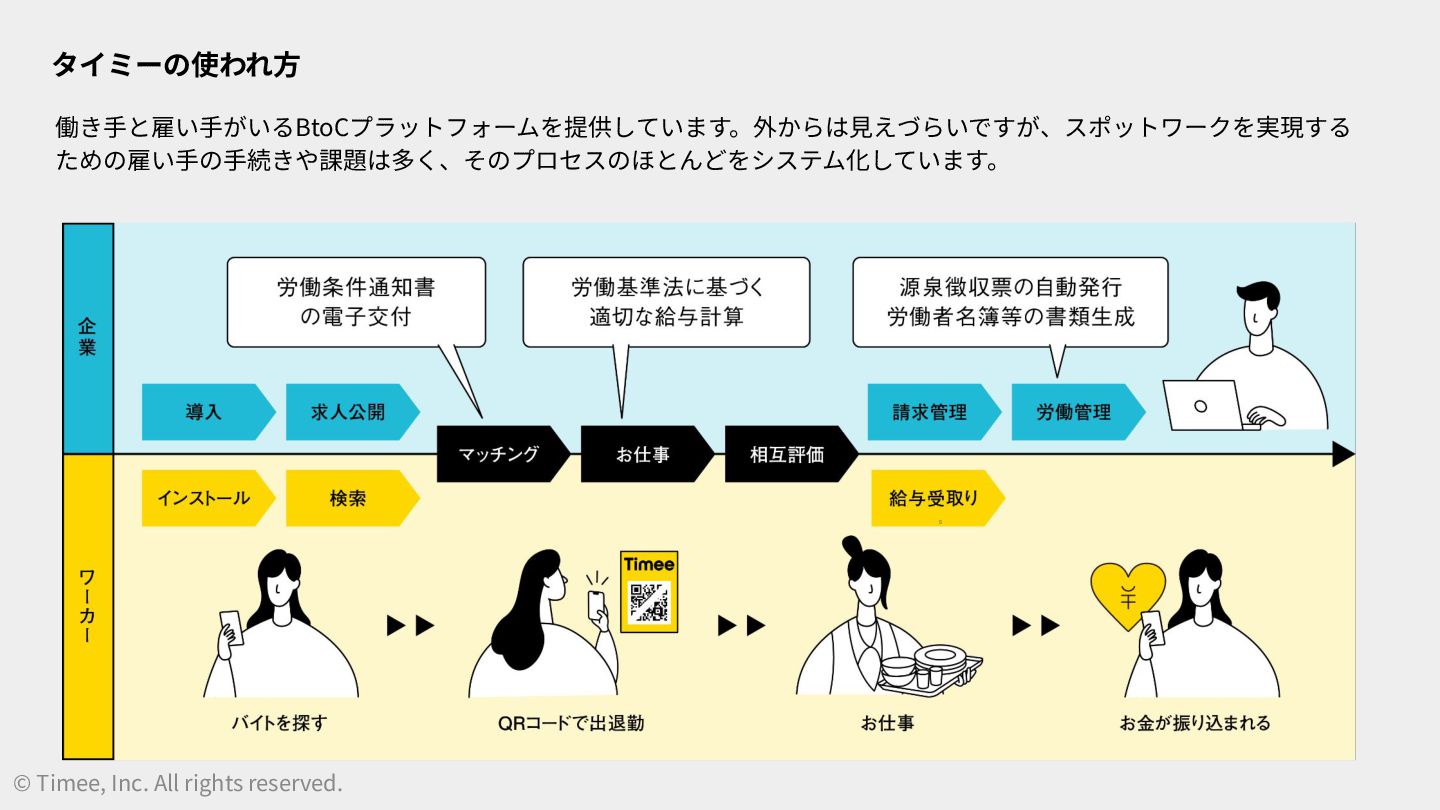 タイミーの使われ方

働き手と雇い手がいるBtoCプラットフォームを提供しています。外からは見えづらいですが、スポットワークを実現するための雇い手の手続きや課題は多く、そのプロセスのほとんどをシステム化しています。

企業

労働条件通知書の電子交付

労働基準法に基づく適切な給与計算

源泉徴収票の自動発行
労働者名簿等の書類生成

導入

求人公開

マッチング

お仕事

相互評価

請求管理

労働管理

ワーカー

インストール

検索

給与受取り

Timee

¥

バイトを探す

QRコードで出退勤

お仕事

お金が振り込まれる

© Timee, Inc. All rights reserved.