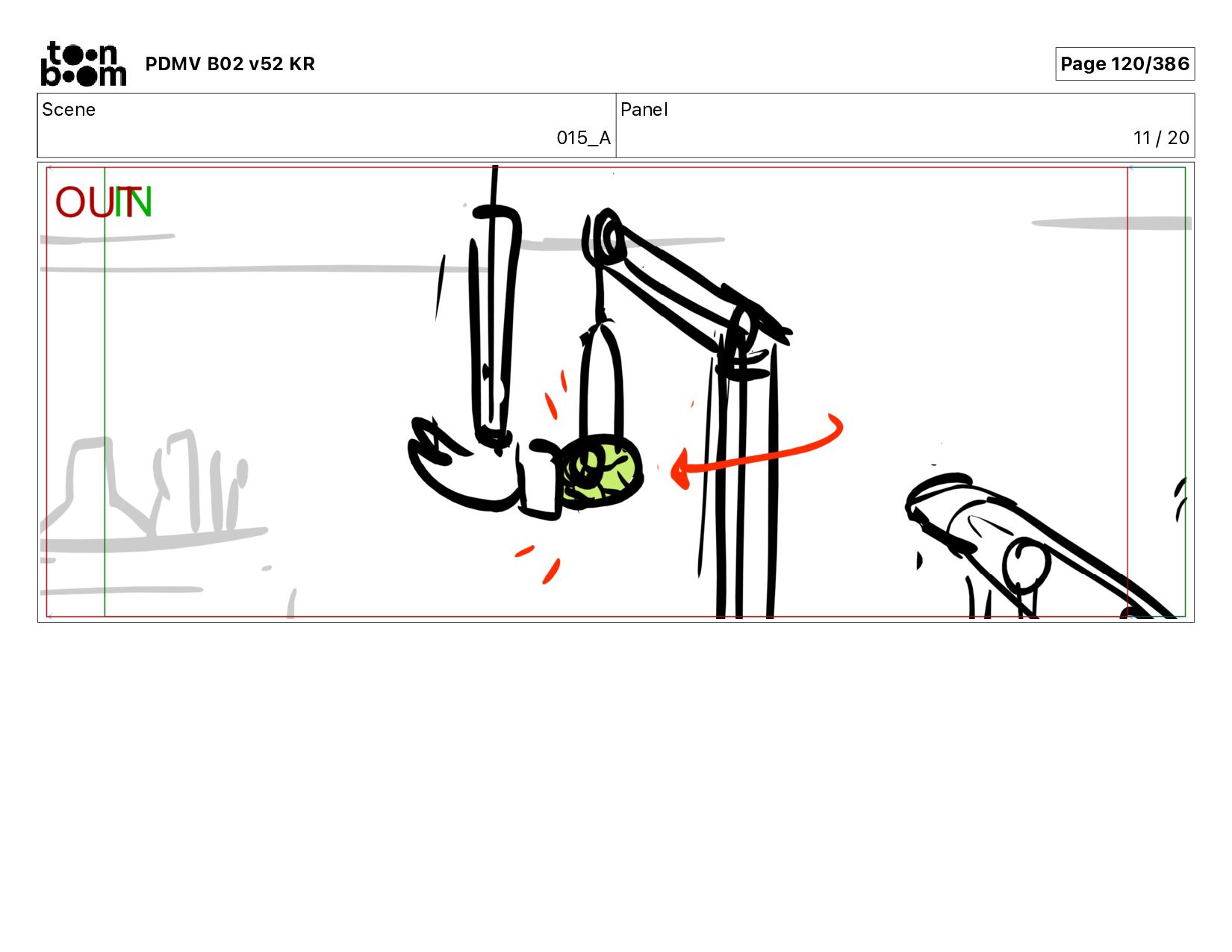 toon boom PDMV B02 v52 KR

Page 120/386

| Scene | Panel |
|---|---|
| 015_A | 11 / 20 |

OUT IN