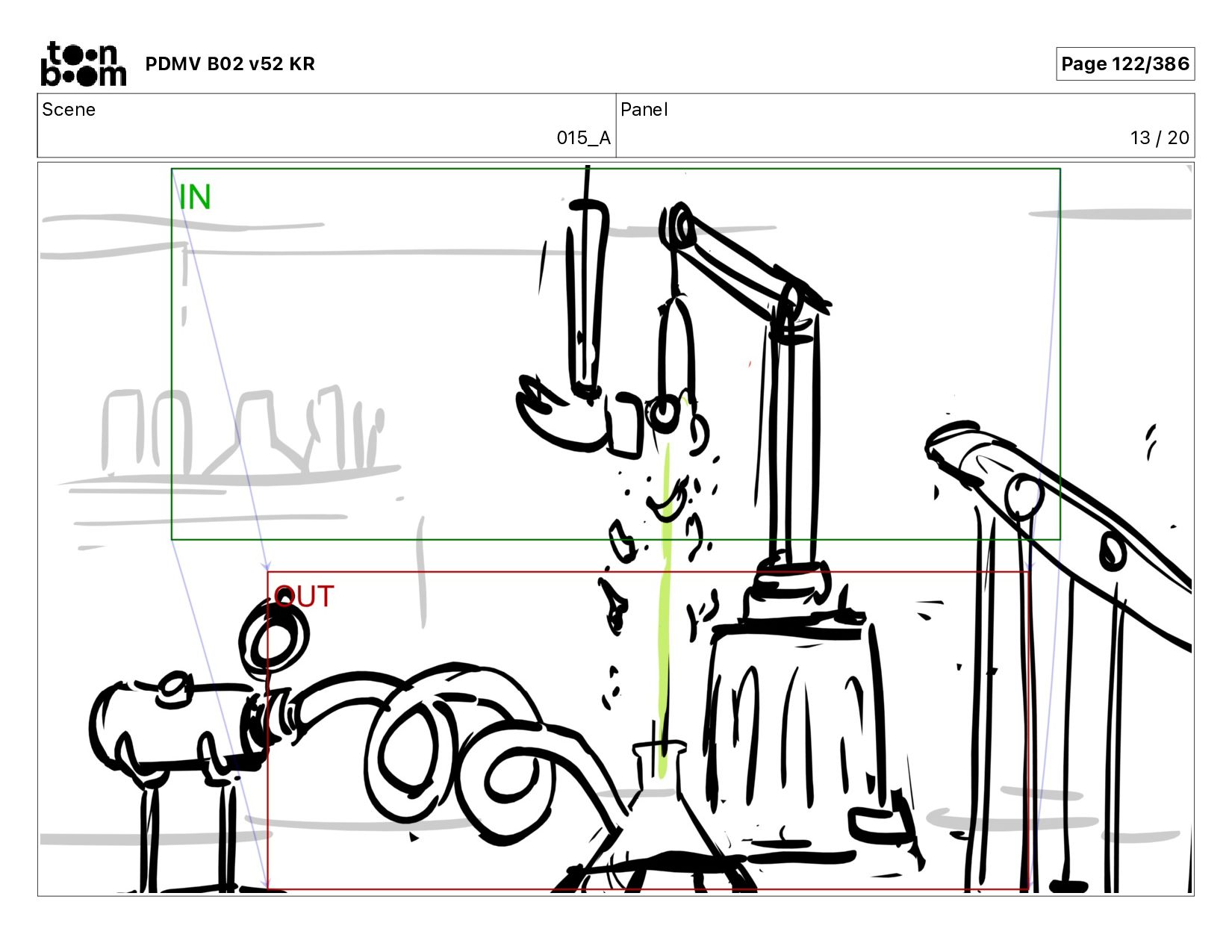 toon boom PDMV B02 v52 KR

Page 122/386

| Scene | Panel |
|---|---|
| 015_A | 13 / 20 |

IN

OUT