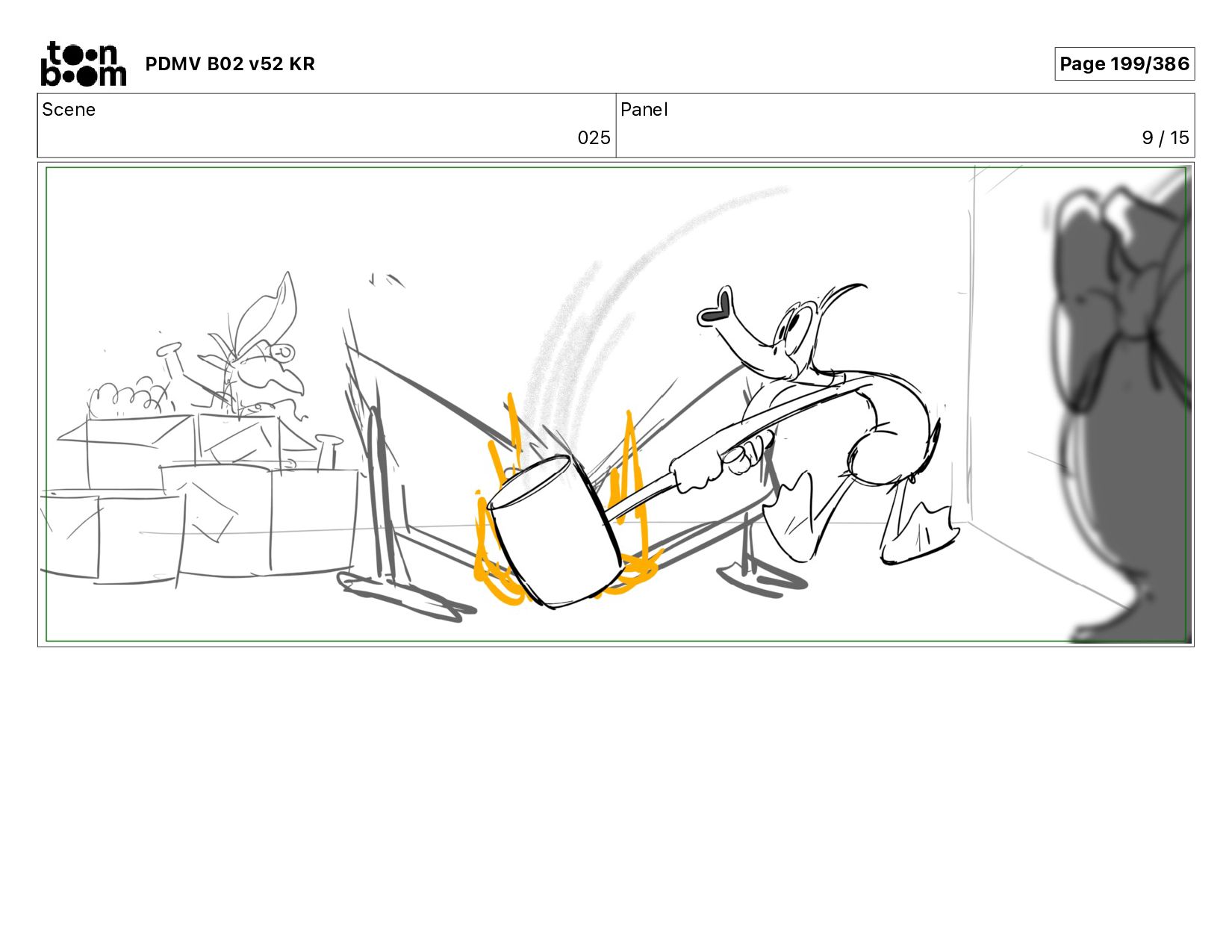 toon boom

PDMV B02 v52 KR

Page 199/386

| Scene | Panel |
|---|---|
| 025 | 9 / 15 |