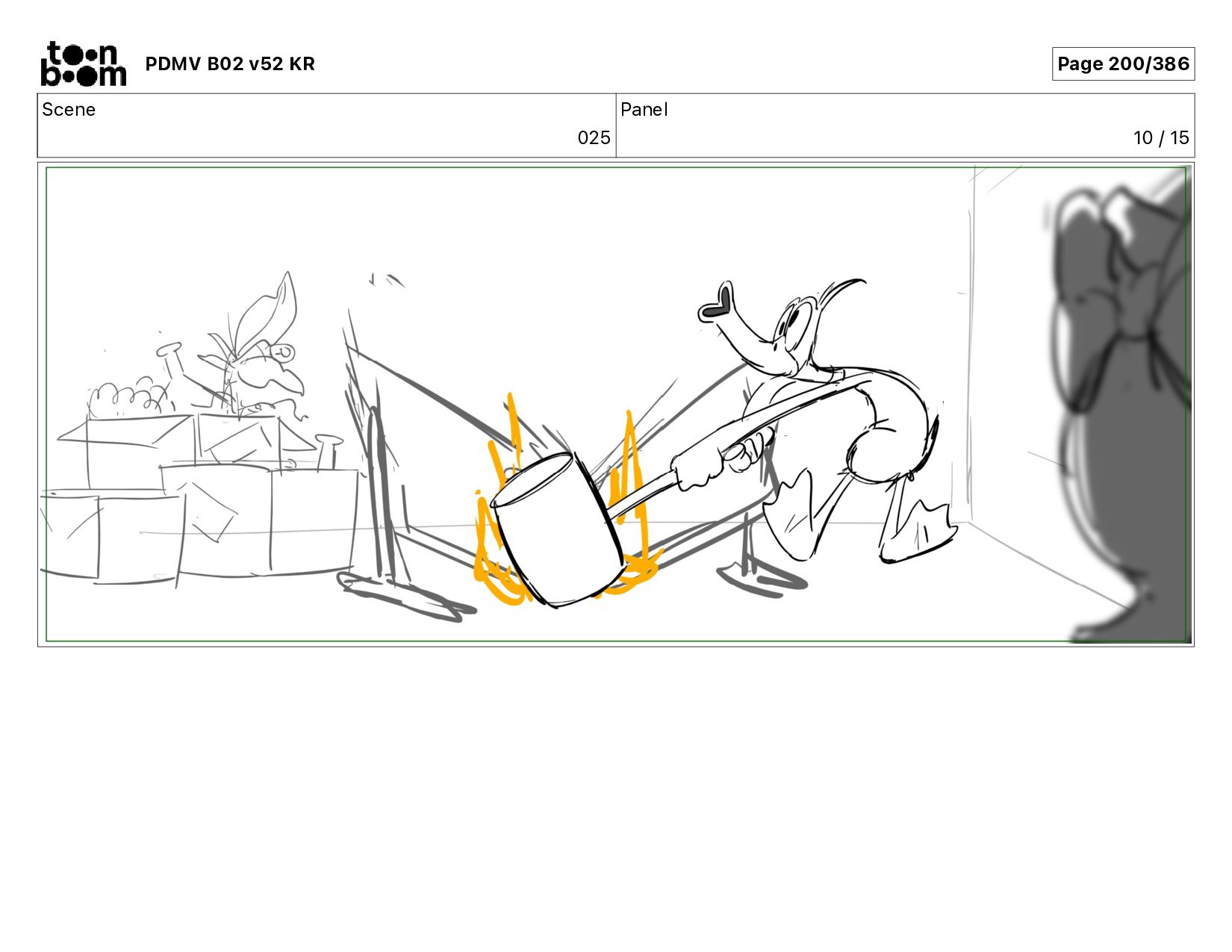 toon boom PDMV B02 v52 KR

Page 200/386

| Scene | Panel |
|---|---|
| 025 | 10 / 15 |