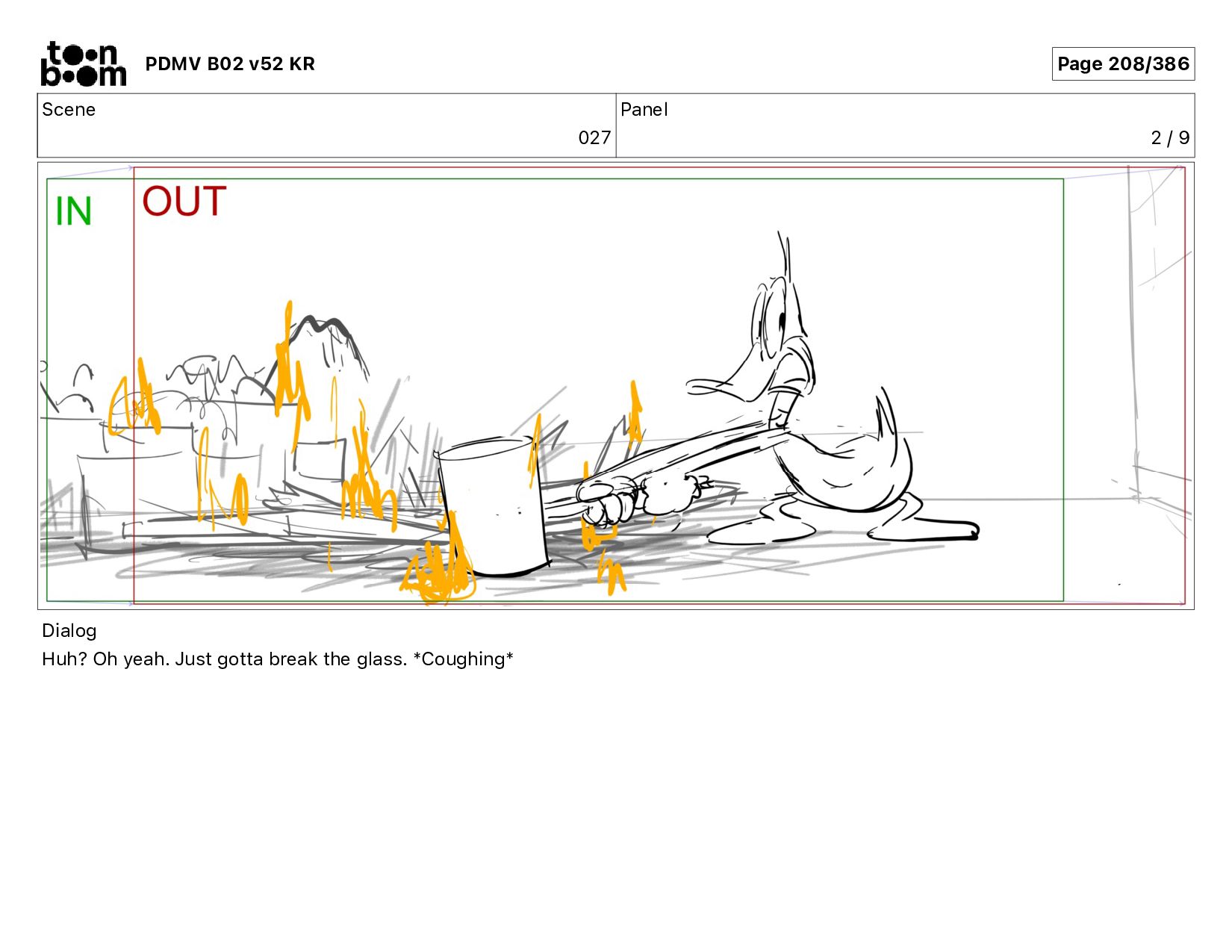 toon boom PDMV B02 v52 KR

Page 208/386

| Scene | Panel |
|---|---|
| 027 | 2 / 9 |

IN OUT

Dialog
Huh? Oh yeah. Just gotta break the glass. *Coughing*