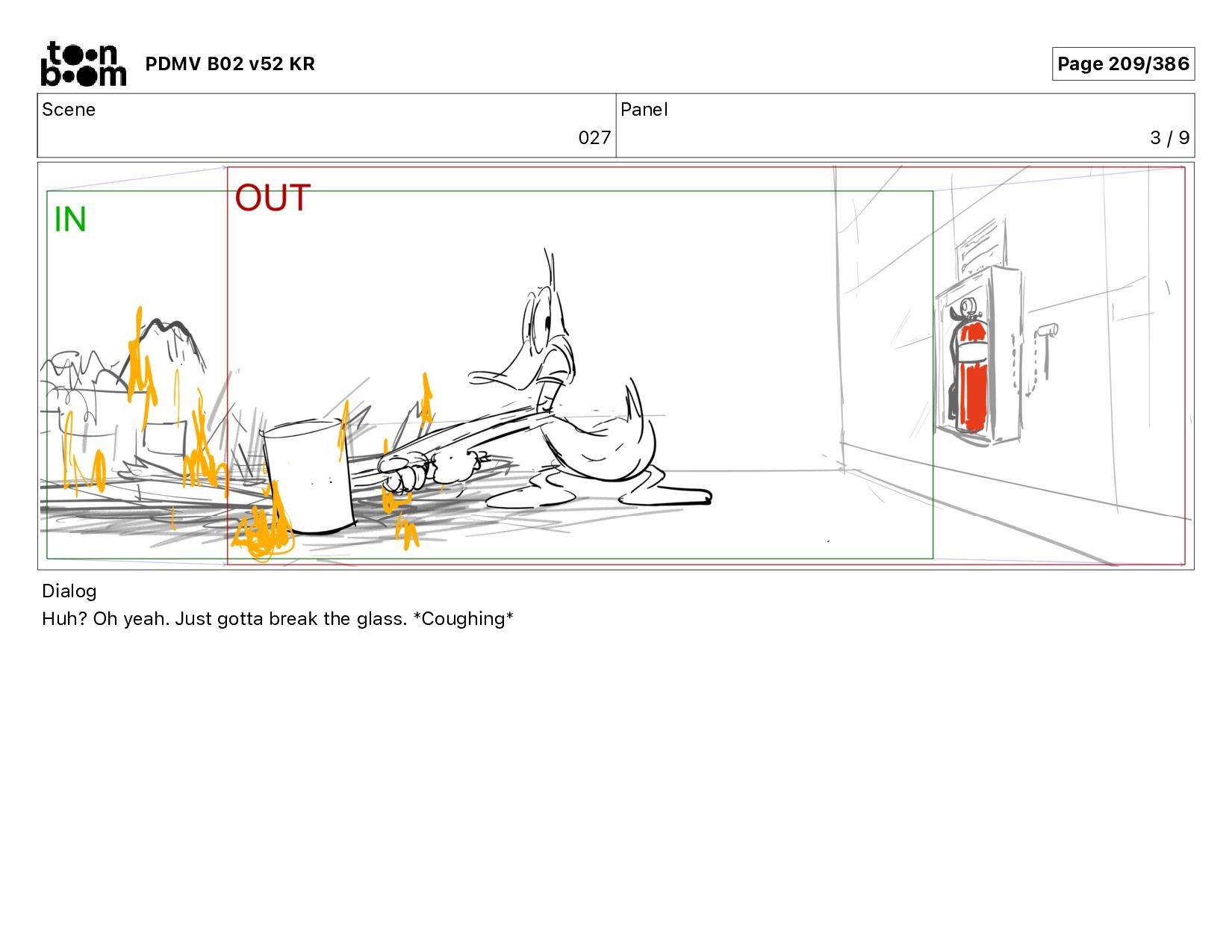 toon boom PDMV B02 v52 KR

Page 209/386

| Scene | Panel |
|---|---|
| 027 | 3 / 9 |

IN

OUT

Dialog
Huh? Oh yeah. Just gotta break the glass. *Coughing*