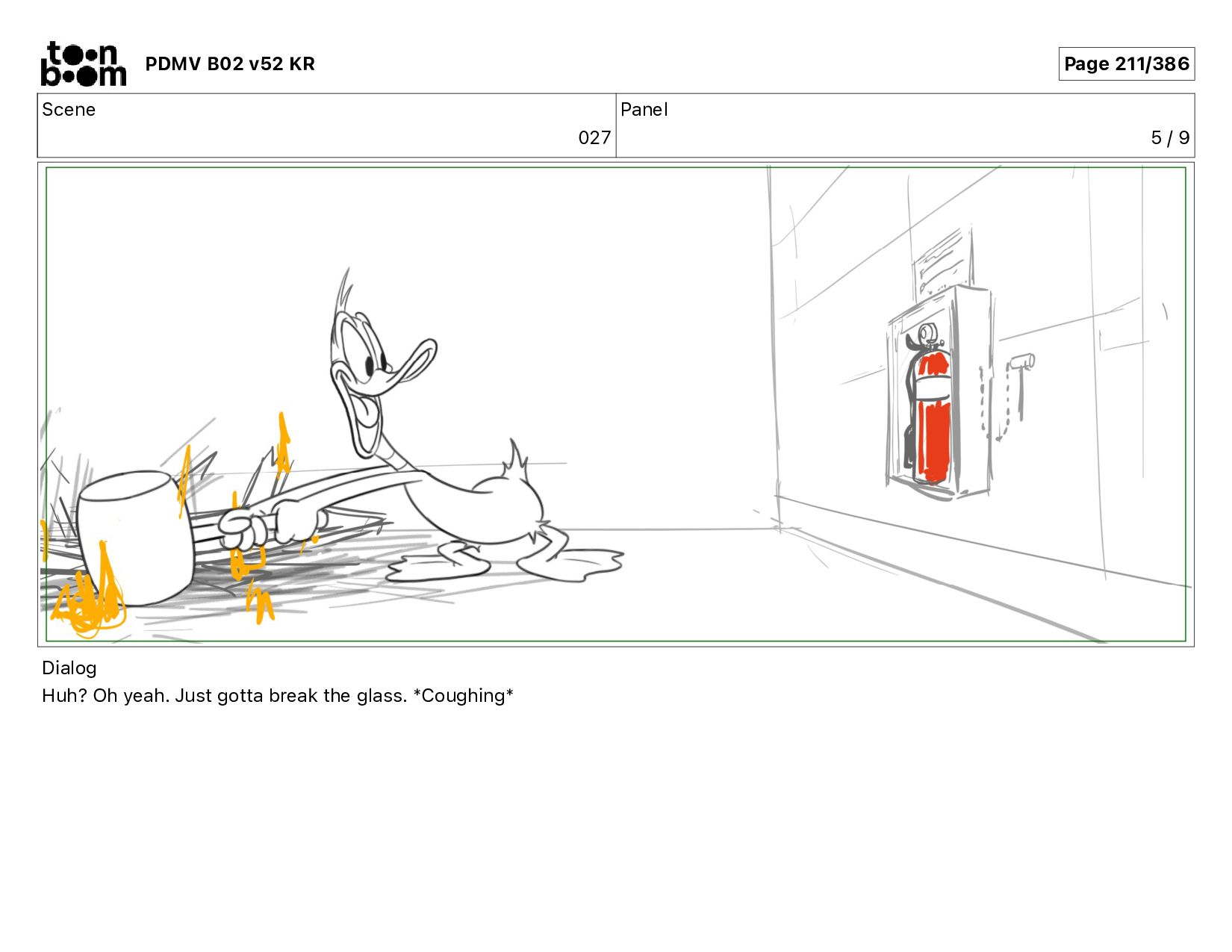 toon boom PDMV B02 v52 KR

Page 211/386

| Scene | Panel |
|---|---|
| 027 | 5 / 9 |

Dialog
Huh? Oh yeah. Just gotta break the glass. *Coughing*