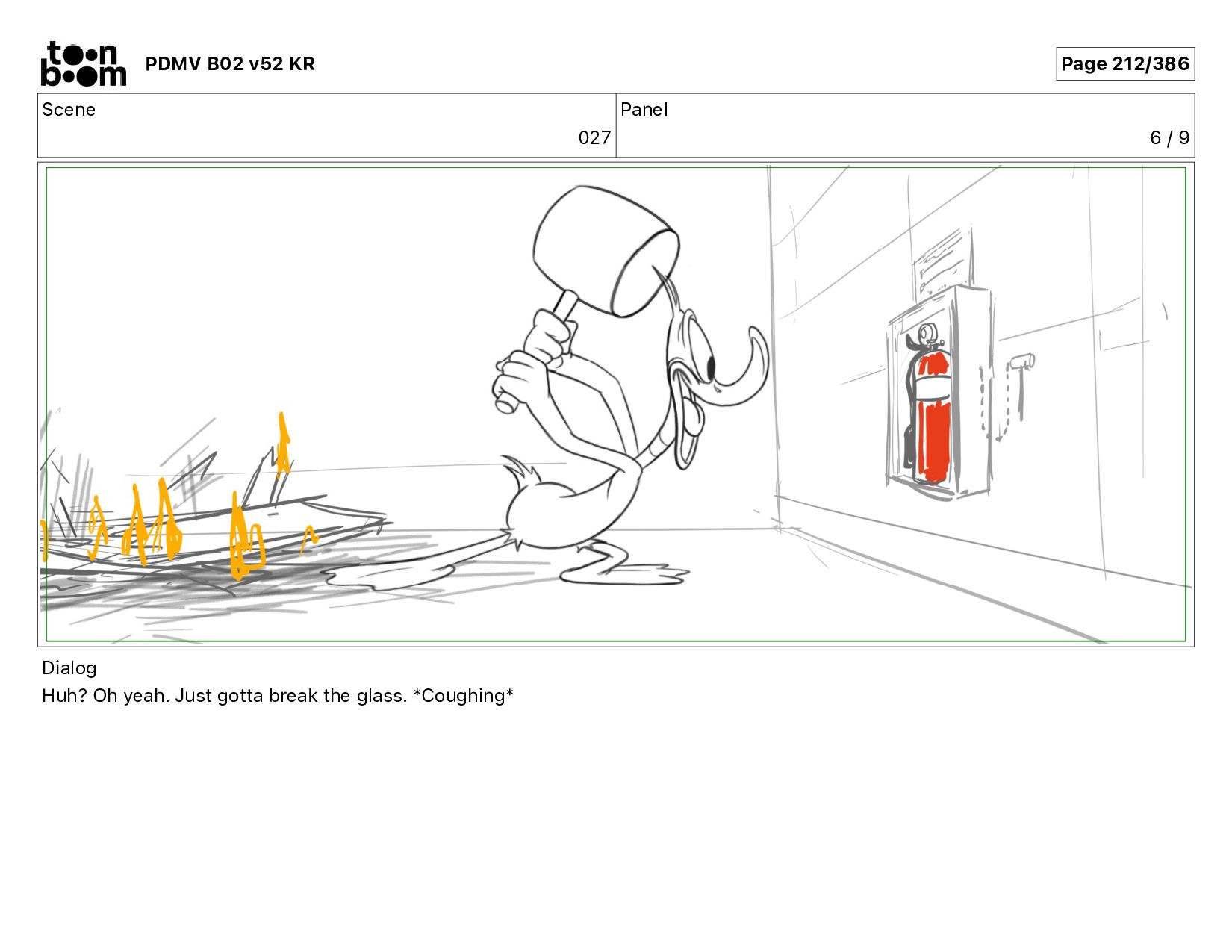 toon boom PDMV B02 v52 KR

Page 212/386

| Scene | Panel |
|---|---|
| 027 | 6 / 9 |

Dialog
Huh? Oh yeah. Just gotta break the glass. *Coughing*