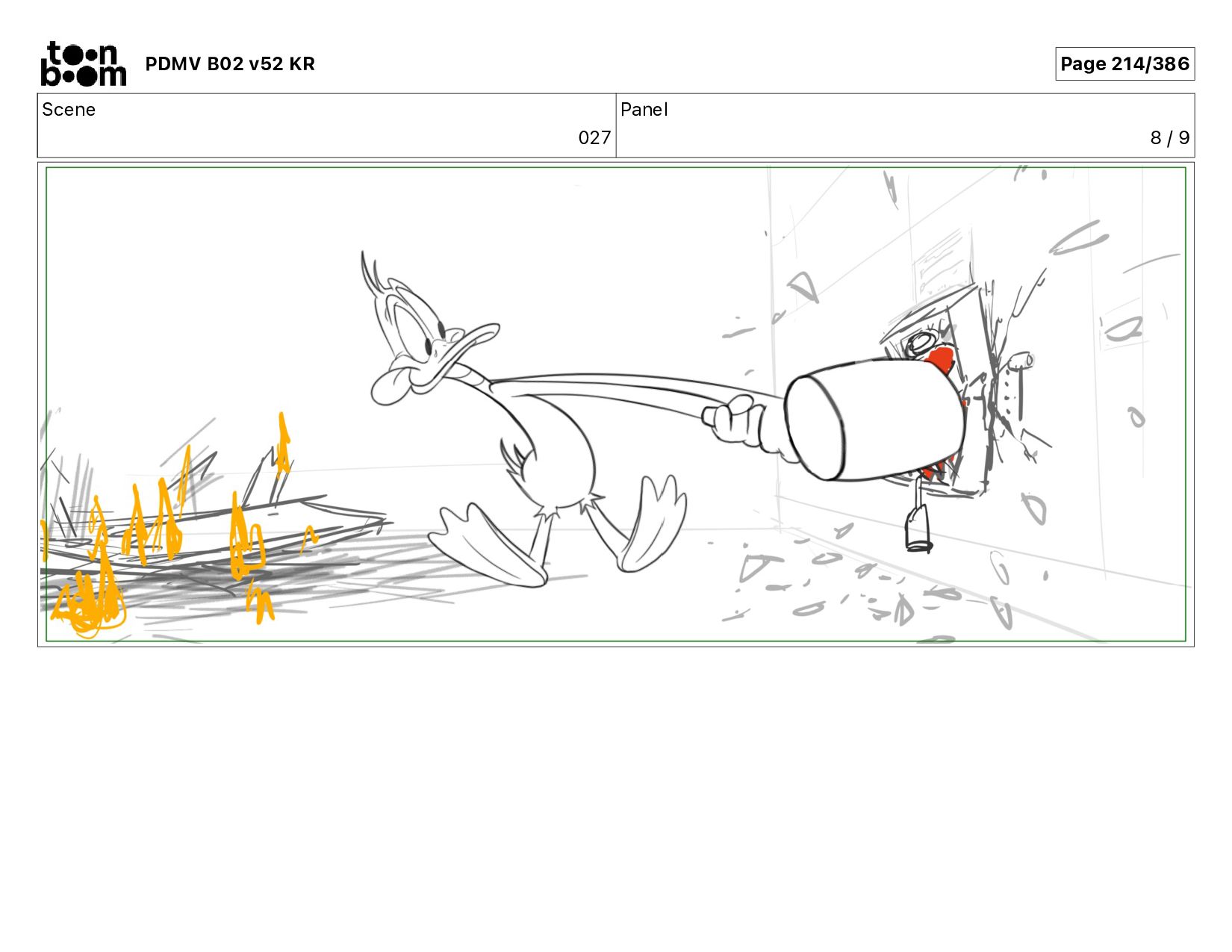 toon boom PDMV B02 v52 KR

Page 214/386

| Scene | Panel |
|---|---|
| 027 | 8 / 9 |