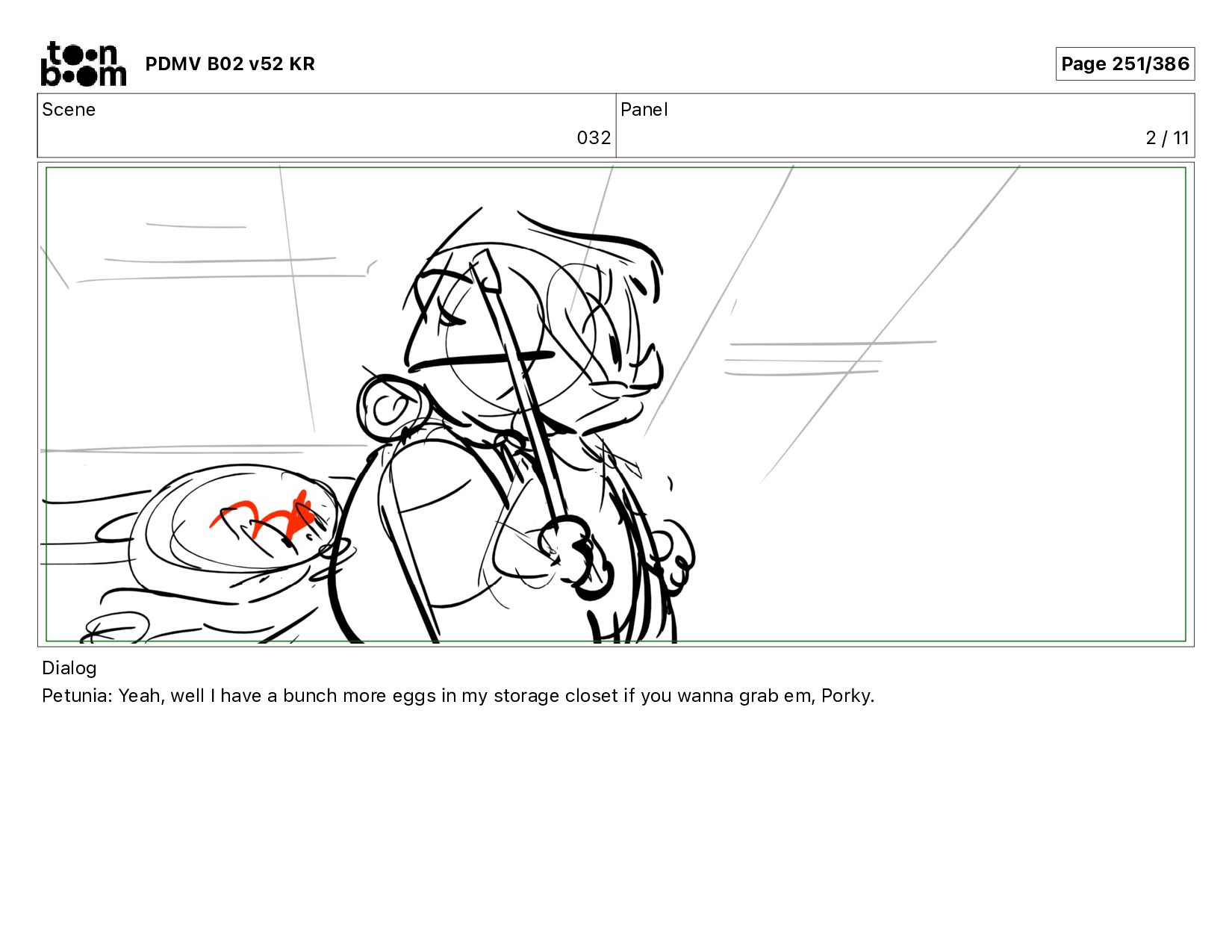 toon boom PDMV B02 v52 KR

Page 251/386

| Scene | Panel |
|---|---|
| 032 | 2 / 11 |

Dialog
Petunia: Yeah, well I have a bunch more eggs in my storage closet if you wanna grab em, Porky.