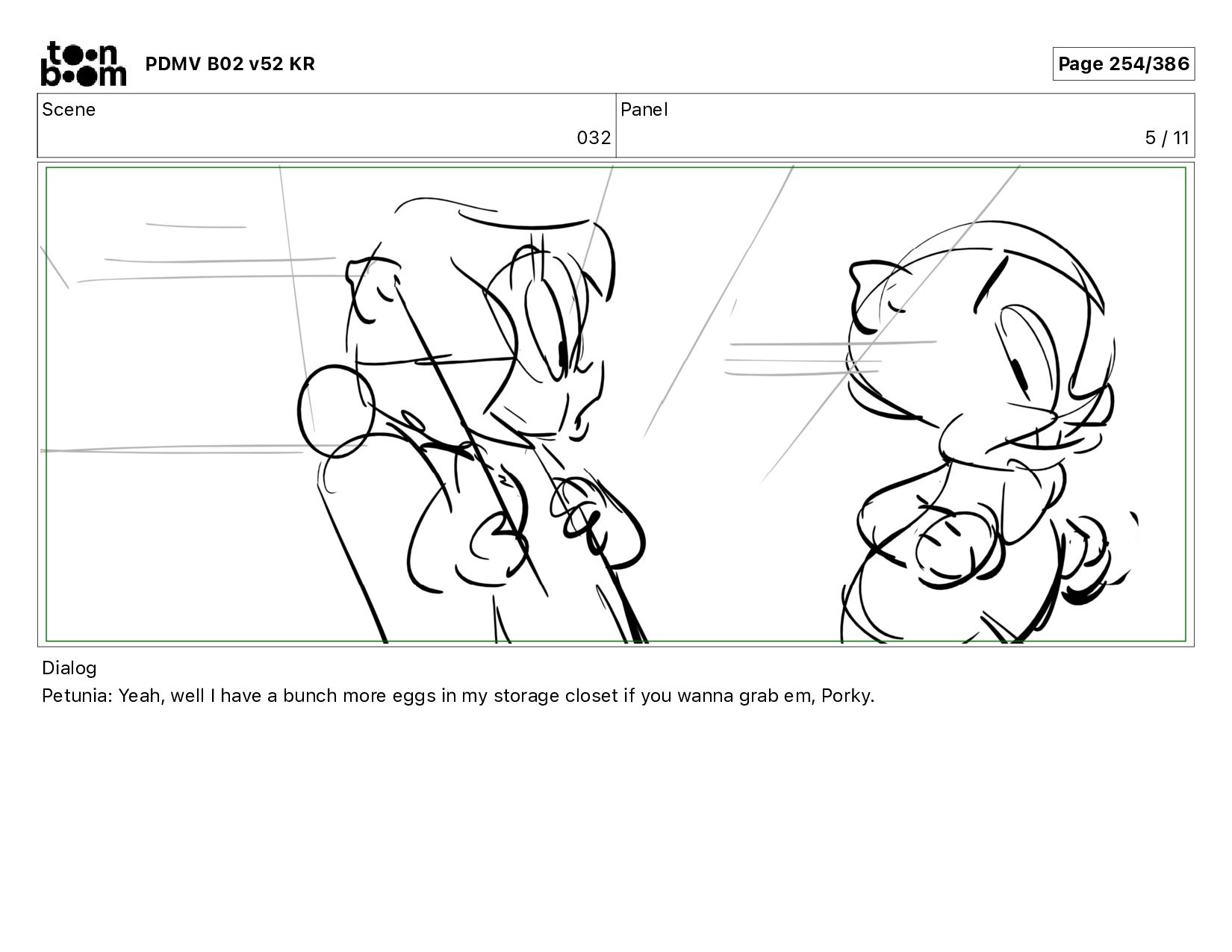 toon boom PDMV B02 v52 KR

Page 254/386

| Scene | Panel |
|---|---|
| 032 | 5 / 11 |

Dialog
Petunia: Yeah, well I have a bunch more eggs in my storage closet if you wanna grab em, Porky.