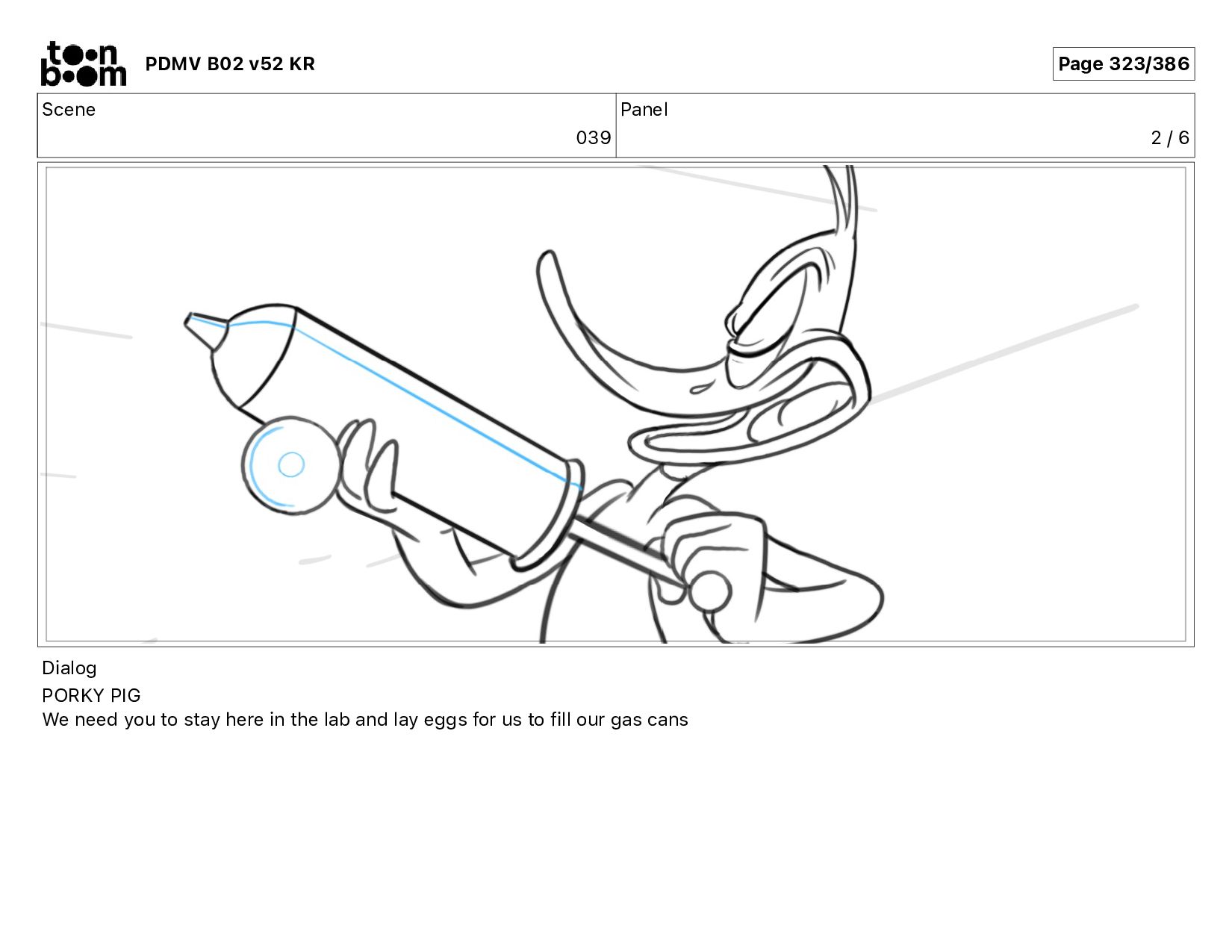 toon boom PDMV B02 v52 KR

Page 323/386

| Scene | Panel |
|---|---|
| 039 | 2 / 6 |

Dialog
PORKY PIG
We need you to stay here in the lab and lay eggs for us to fill our gas cans