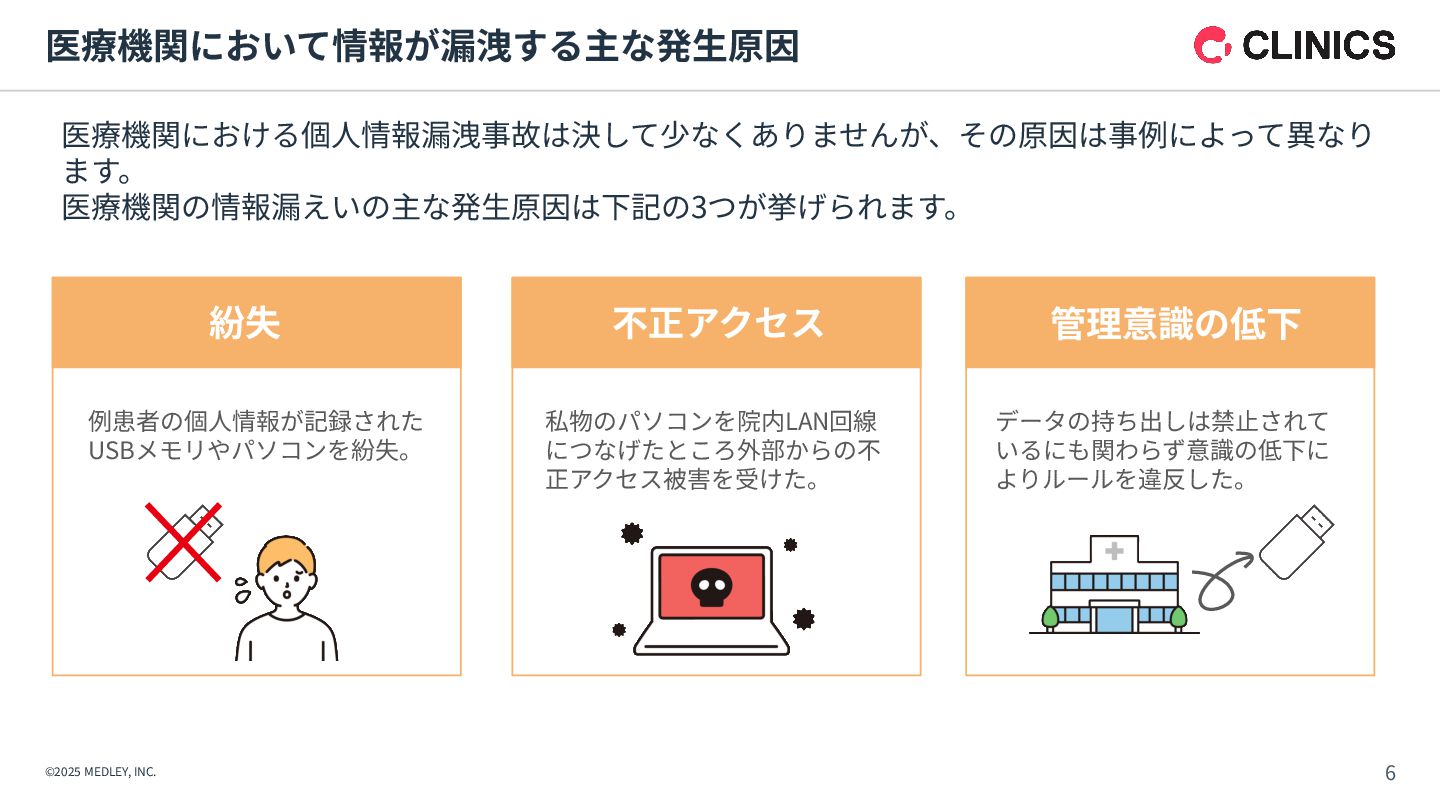 医療機関において情報が漏洩する主な発生原因

CLINICS

医療機関における個人情報漏洩事故は決して少なくありませんが、その原因は事例によって異なります。
医療機関の情報漏えいの主な発生原因は下記の3つが挙げられます。

紛失

例患者の個人情報が記録されたUSBメモリやパソコンを紛失。

不正アクセス

私物のパソコンを院内LAN回線につなげたところ外部からの不正アクセス被害を受けた。

管理意識の低下

データの持ち出しは禁止されているにも関わらず意識の低下によりルールを違反した。

©2025 MEDLEY, INC.

6