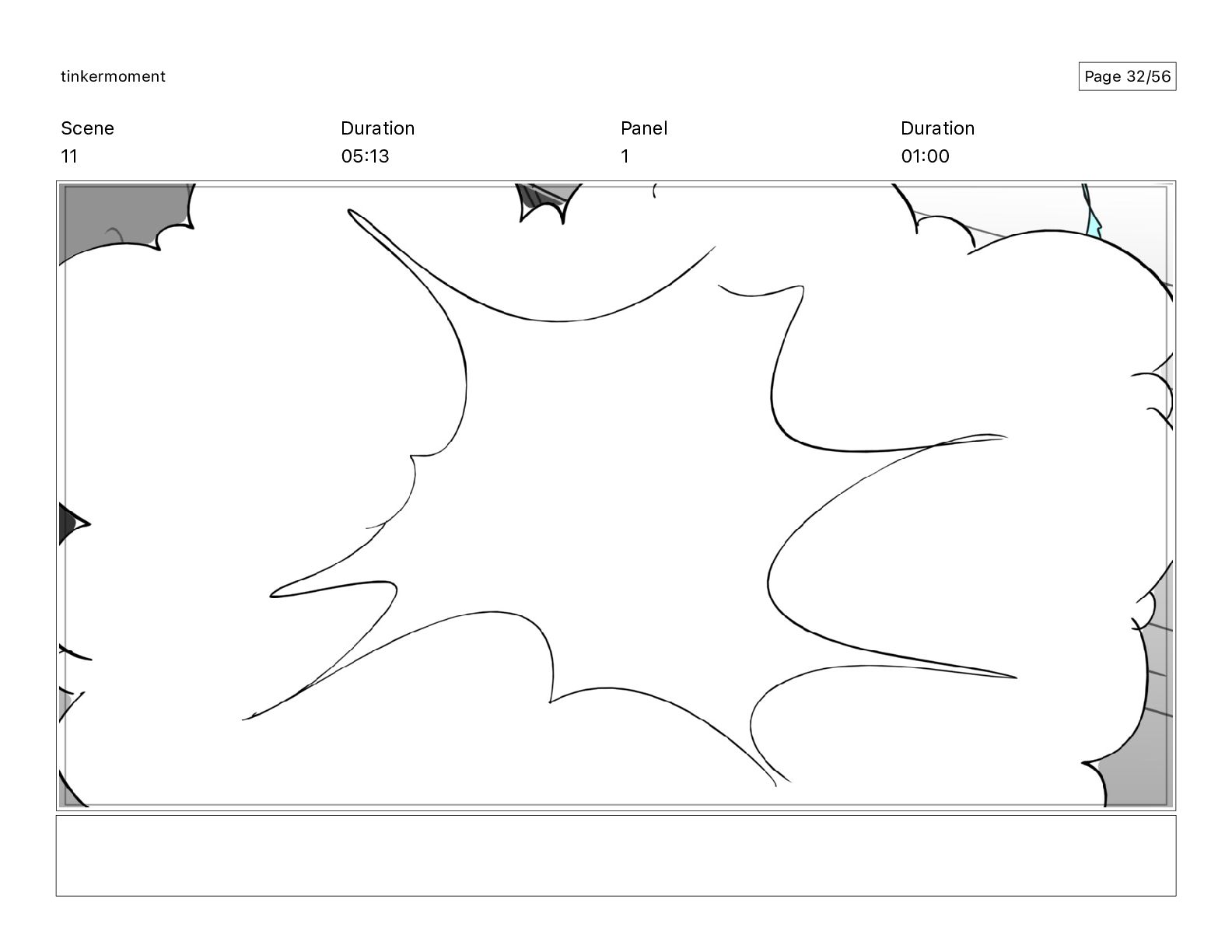 tinkermoment

Page 32/56

| Scene | Duration | Panel | Duration |
|---|---|---|---|
| 11 | 05:13 | 1 | 01:00 |