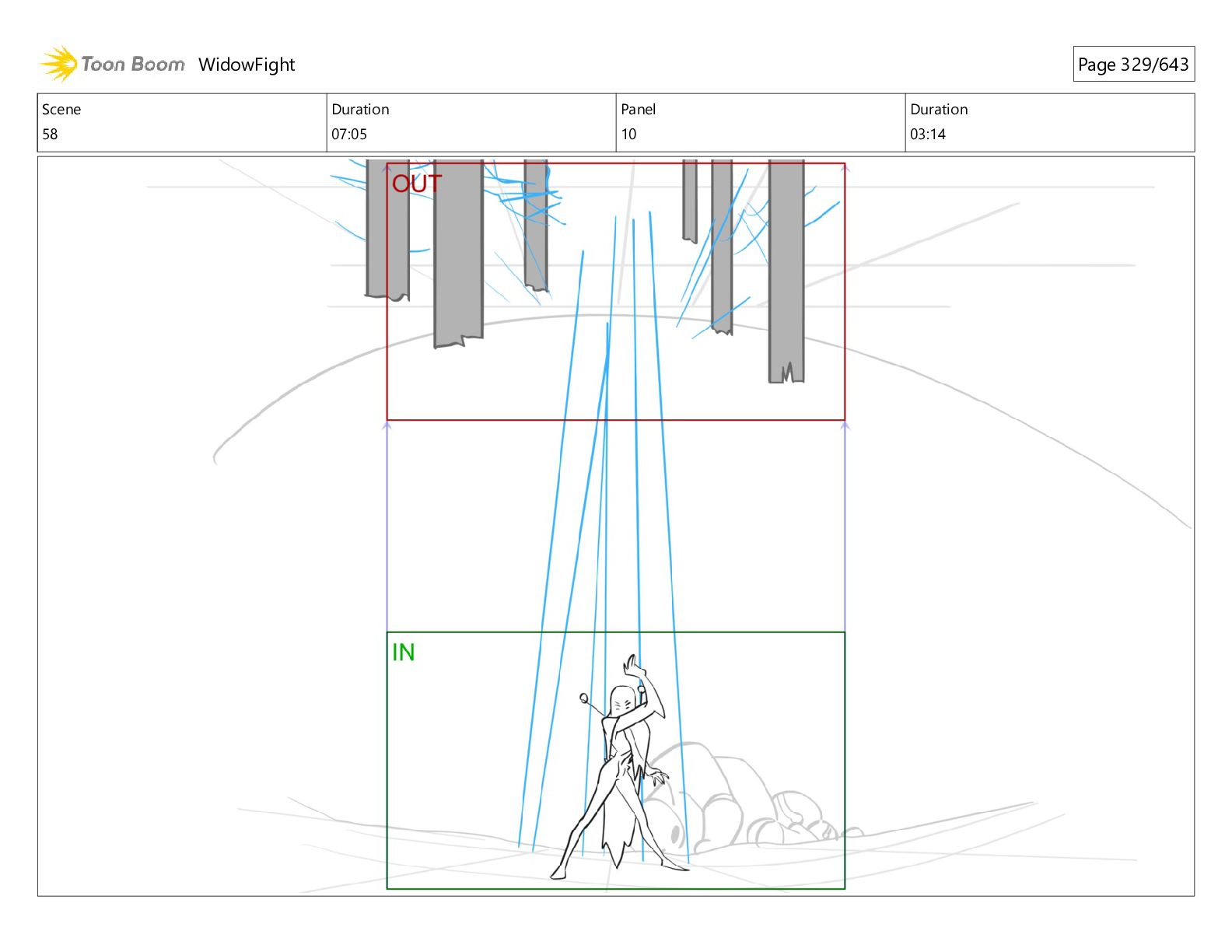 Toon Boom WidowFight

Page 329/643

| Scene | Duration | Panel | Duration |
|---|---|---|---|
| 58 | 07:05 | 10 | 03:14 |

OUT

IN