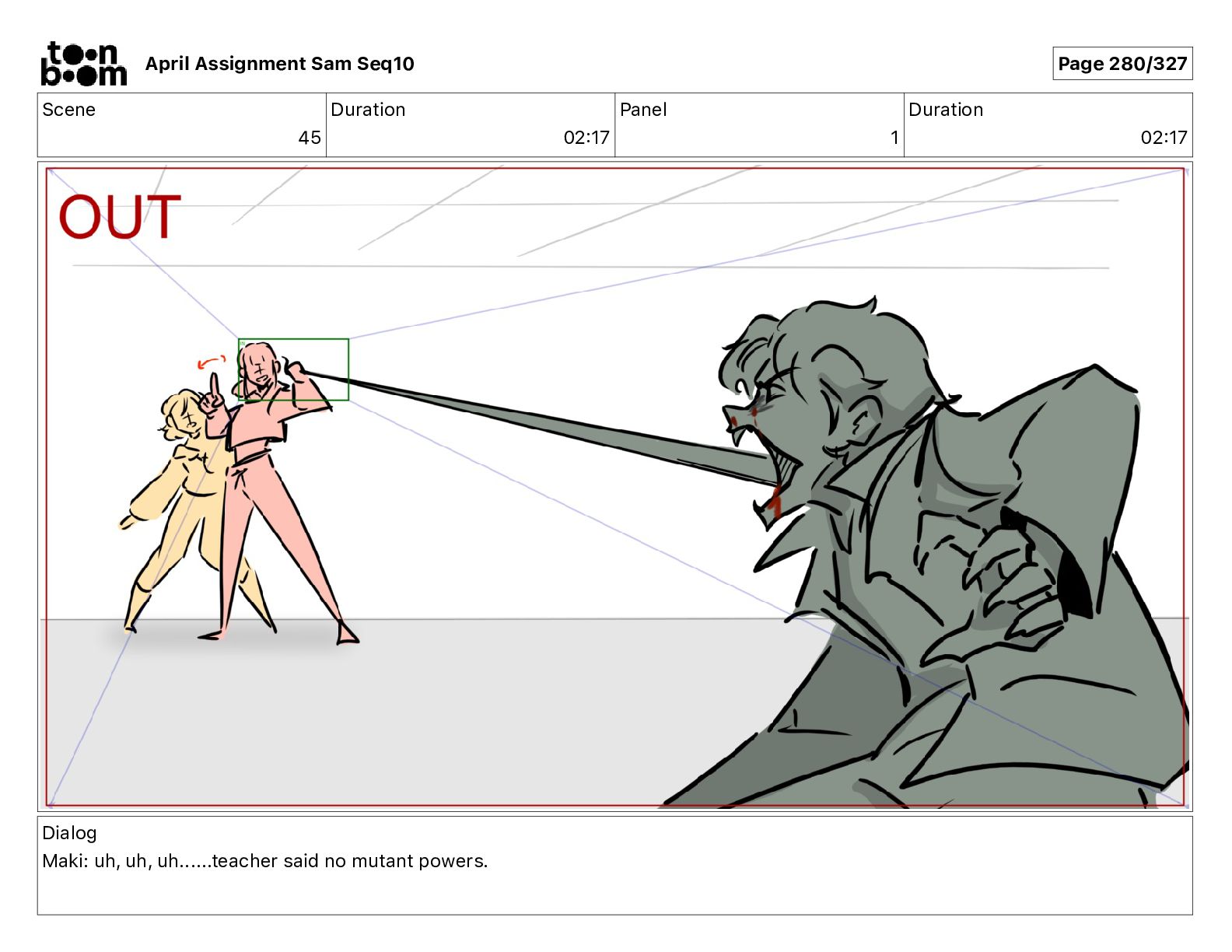 toon boom April Assignment Sam Seq10

Page 280/327

| Scene | Duration | Panel | Duration |
|---|---|---|---|
| 45 | 02:17 | 1 | 02:17 |

OUT

Dialog
Maki: uh, uh, uh......teacher said no mutant powers.