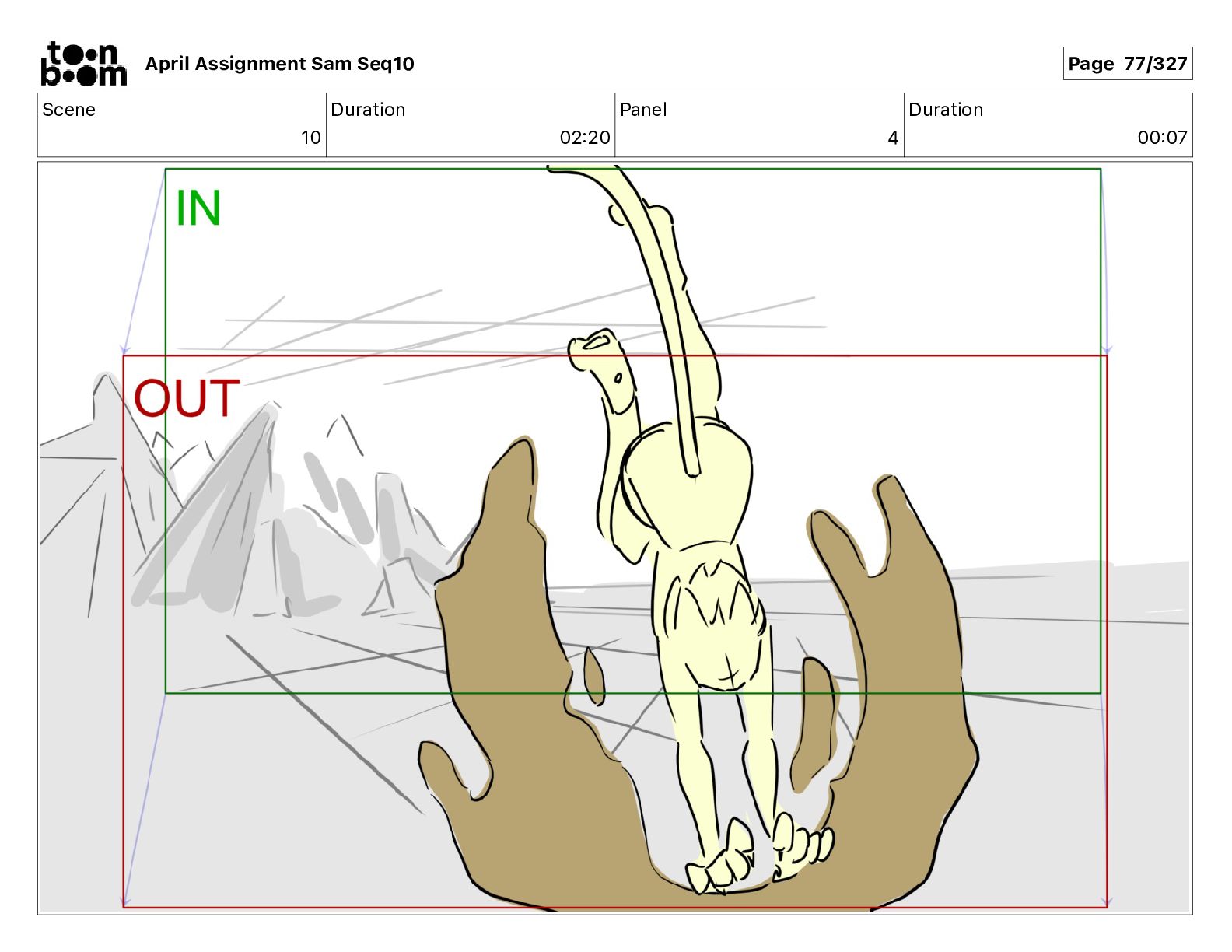 toon boom April Assignment Sam Seq10

Page 77/327

| Scene | Duration | Panel | Duration |
|---|---|---|---|
| 10 | 02:20 | 4 | 00:07 |

IN

OUT