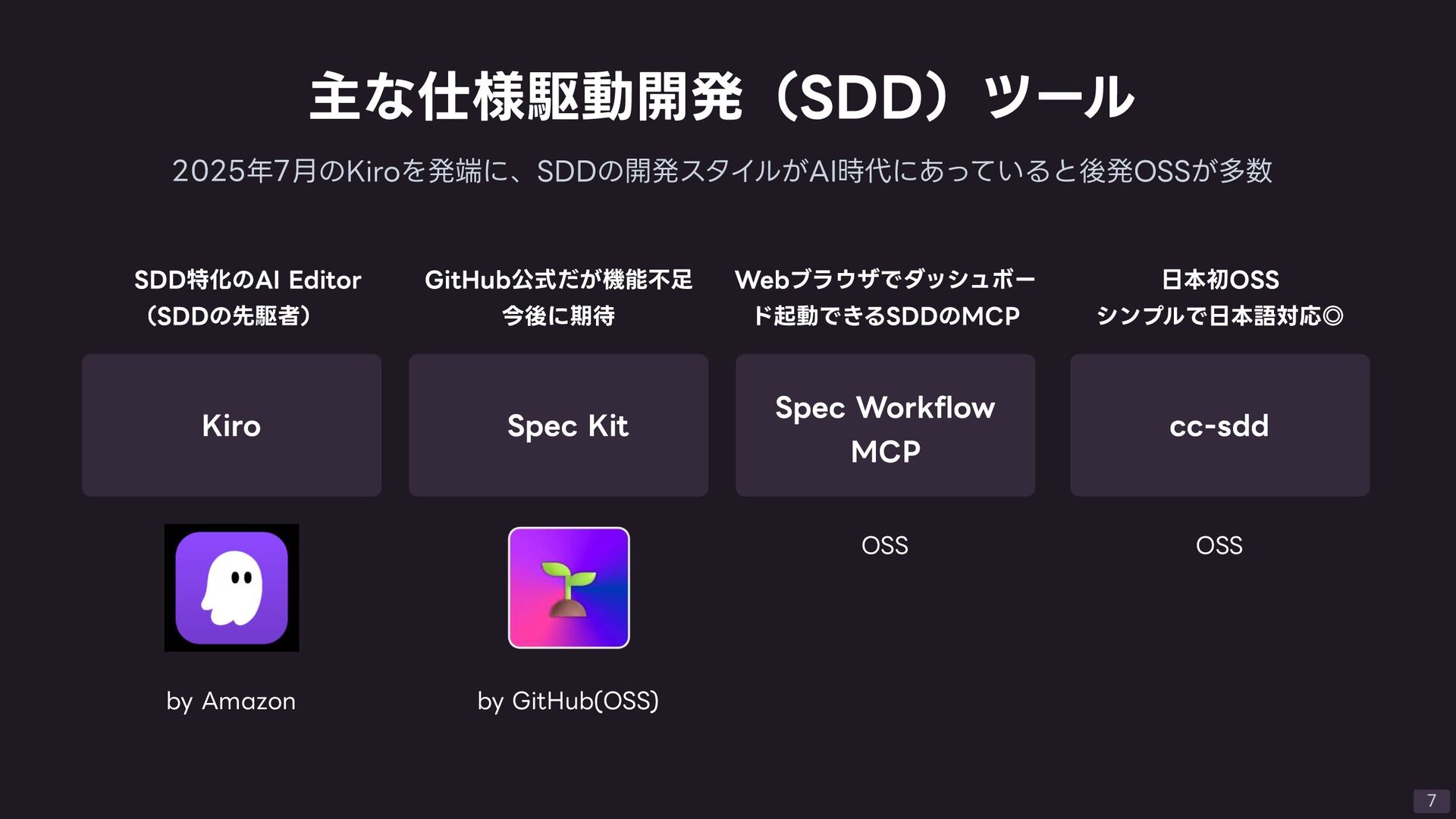 主な仕様駆動開発（SDD）ツール

2025年7月のKiroを発端に、SDDの開発スタイルがAI時代にあっていると後発OSSが多数

SDD特化のAI Editor
（SDDの先駆者）

Kiro

by Amazon

GitHub公式だが機能不足
今後に期待

Spec Kit

by GitHub(OSS)

Webブラウザでダッシュボード起動できるSDDのMCP

Spec Workflow MCP

OSS

日本初OSS
シンプルで日本語対応◎

cc-sdd

OSS

7