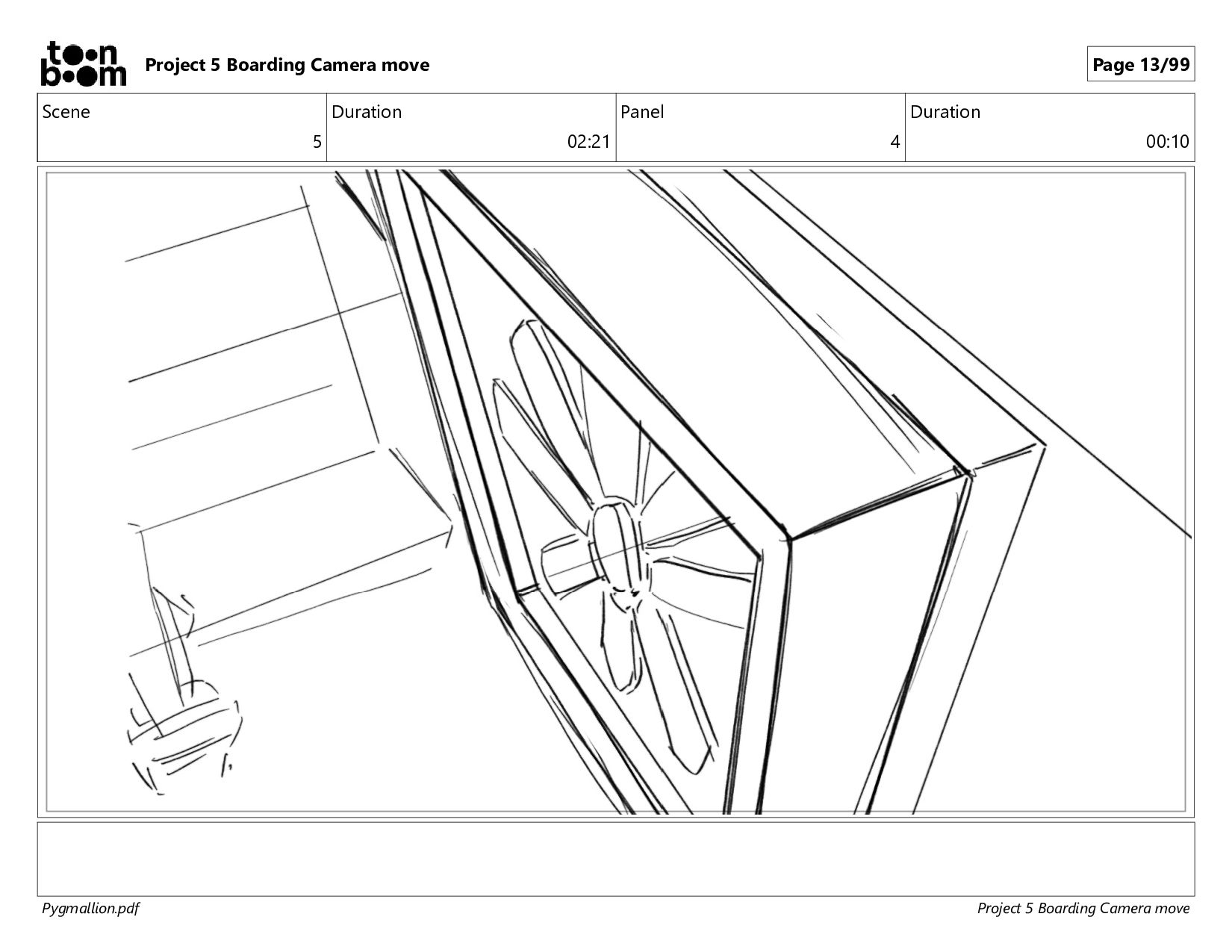 toon boom Project 5 Boarding Camera move

Page 13/99

| Scene | Duration | Panel | Duration |
|---|---|---|---|
| 5 | 02:21 | 4 | 00:10 |

Pygmallion.pdf

Project 5 Boarding Camera move