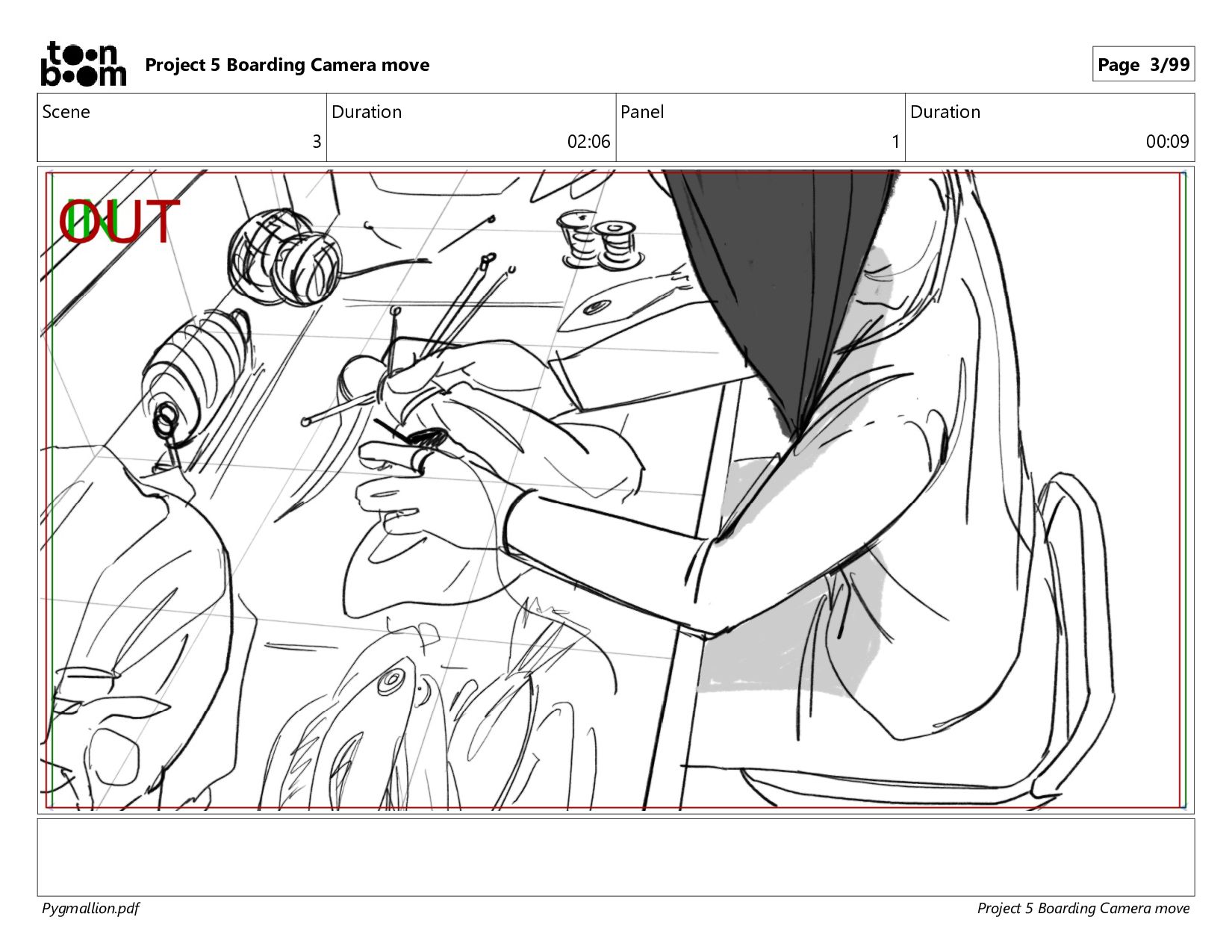 toon boom Project 5 Boarding Camera move

Page 3/99

| Scene | Duration | Panel | Duration |
|---|---|---|---|
| 3 | 02:06 | 1 | 00:09 |

IN
OUT

Pygmallion.pdf

Project 5 Boarding Camera move