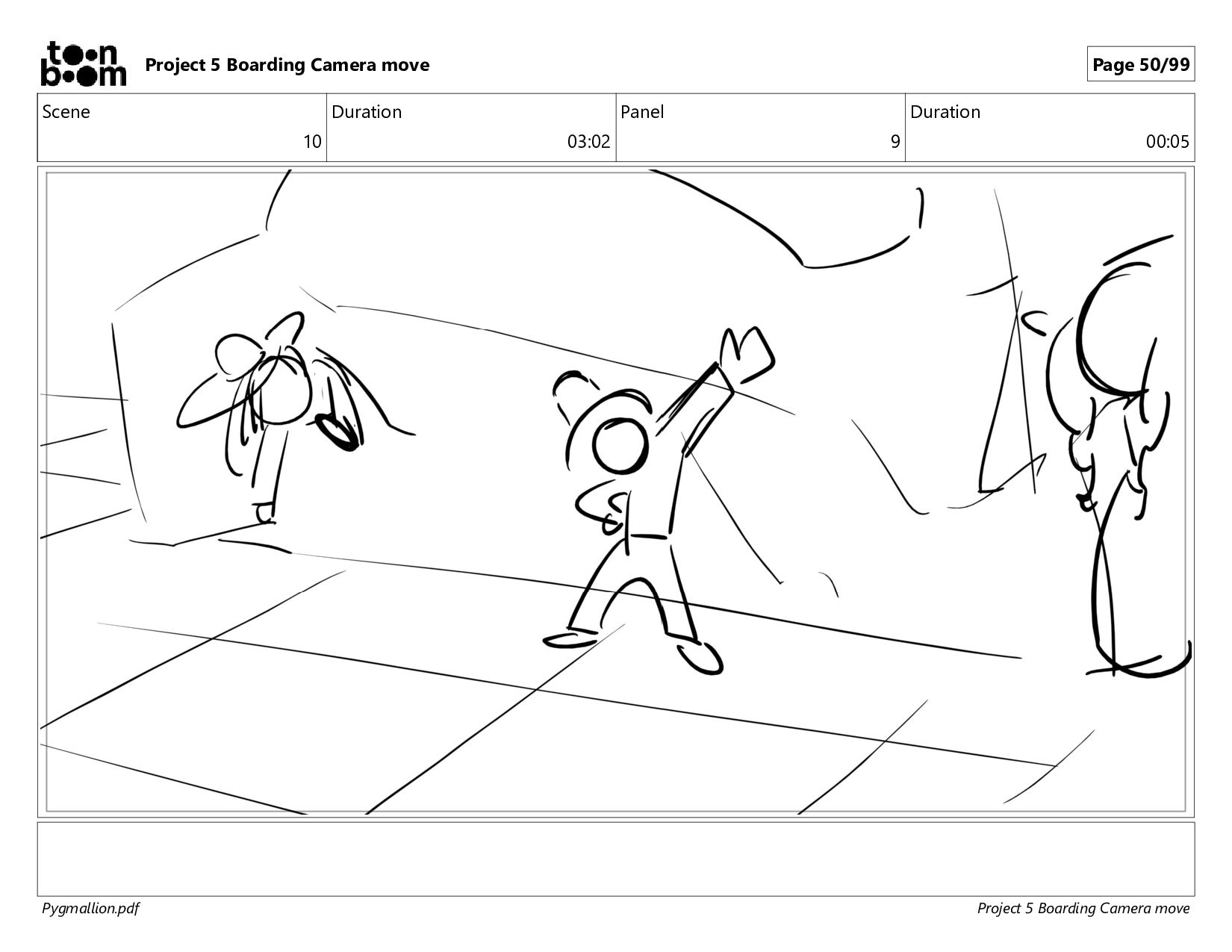 toon boom Project 5 Boarding Camera move

Page 50/99

| Scene | Duration | Panel | Duration |
|---|---|---|---|
| 10 | 03:02 | 9 | 00:05 |

Pygmallion.pdf

Project 5 Boarding Camera move