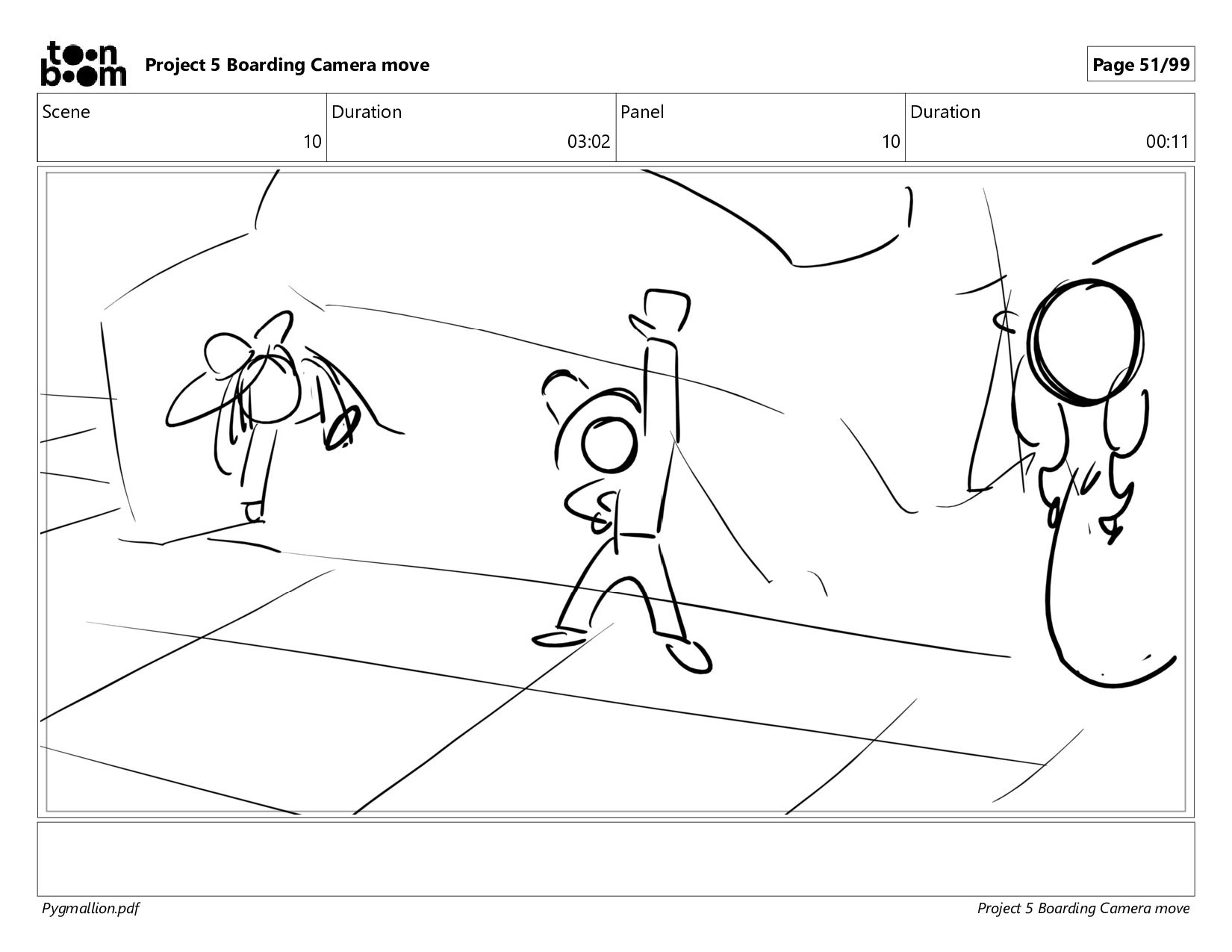 toon boom Project 5 Boarding Camera move

Page 51/99

| Scene | Duration | Panel | Duration |
|---|---|---|---|
| 10 | 03:02 | 10 | 00:11 |

Pygmallion.pdf

Project 5 Boarding Camera move