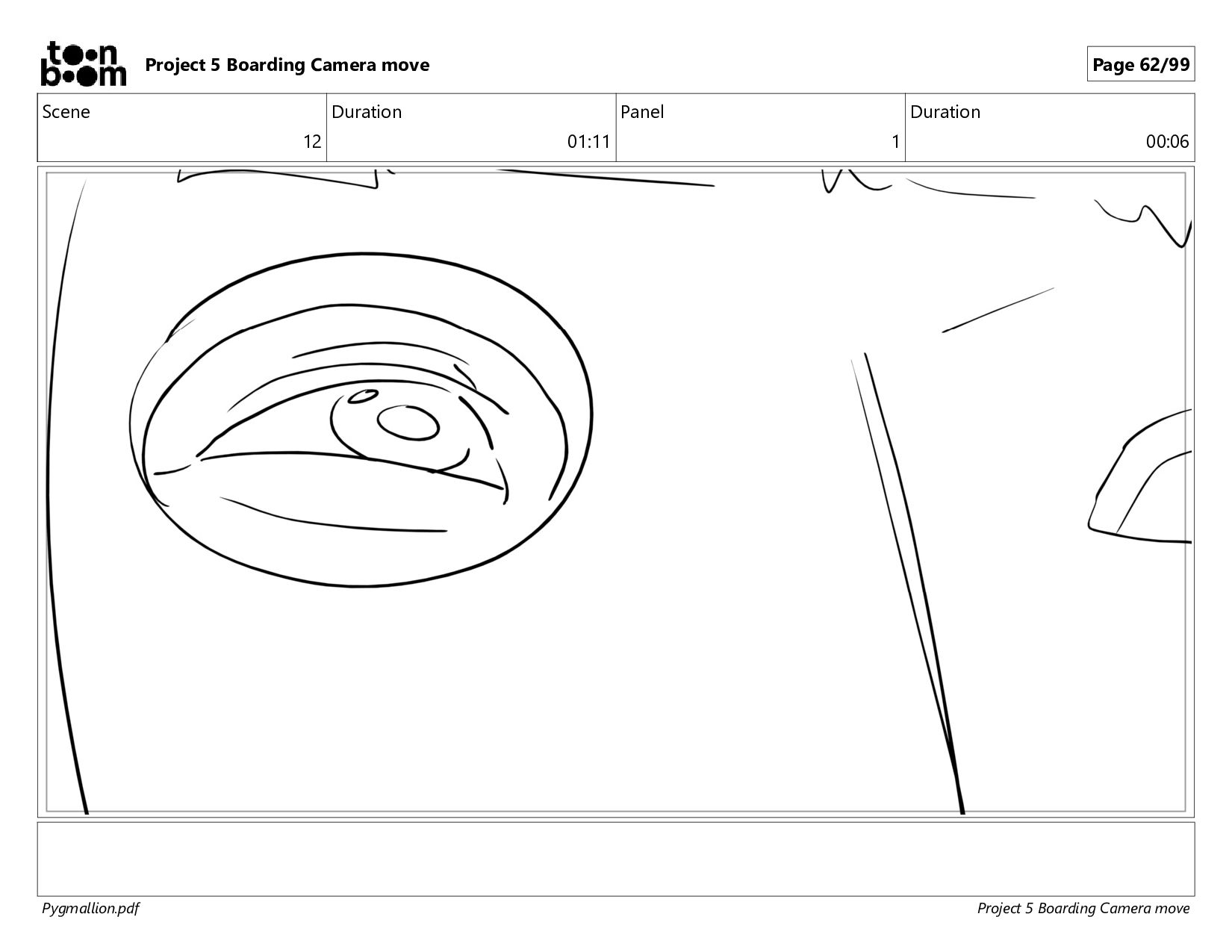 toon boom Project 5 Boarding Camera move

Page 62/99

| Scene | Duration | Panel | Duration |
|---|---|---|---|
| 12 | 01:11 | 1 | 00:06 |

Pygmallion.pdf

Project 5 Boarding Camera move