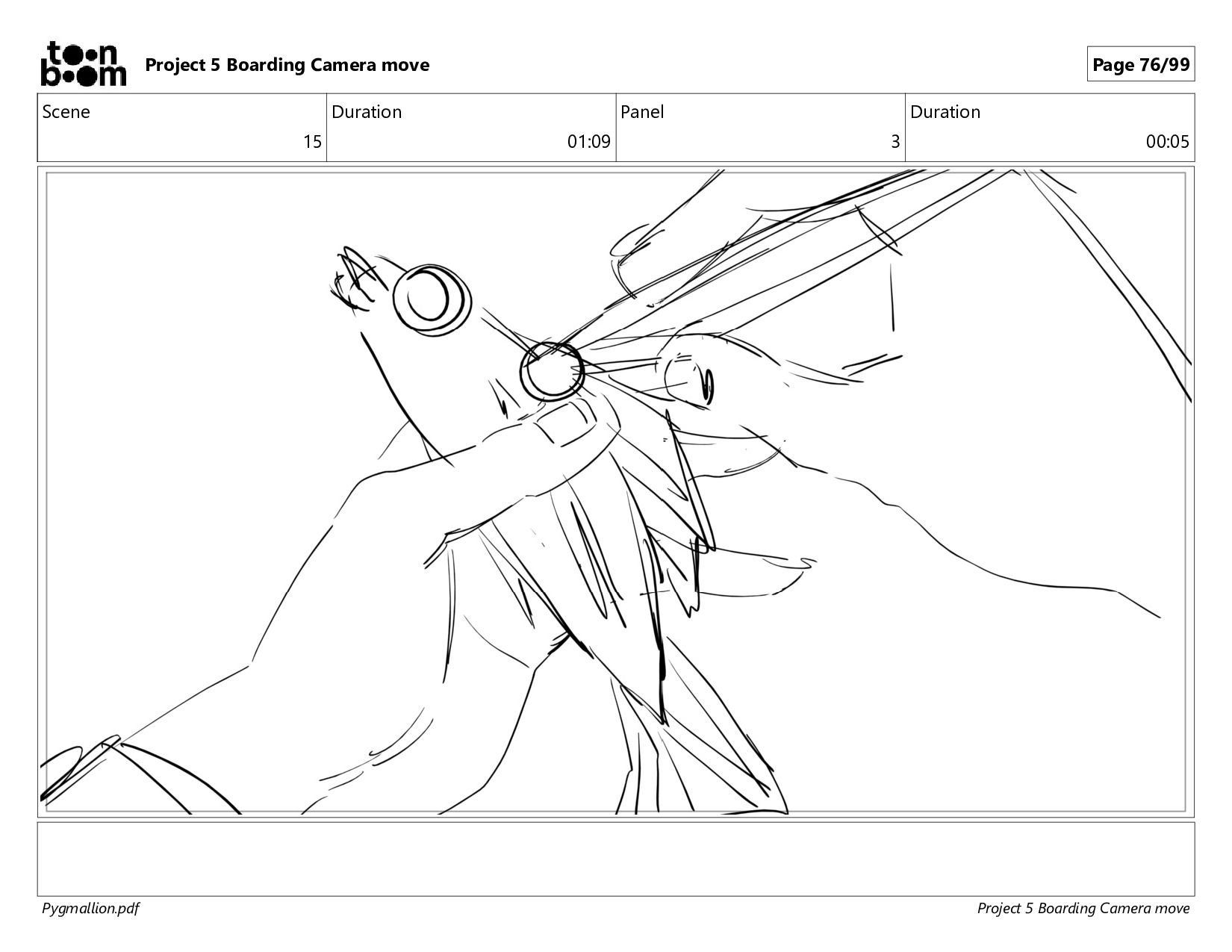 toon boom Project 5 Boarding Camera move

Page 76/99

| Scene | Duration | Panel | Duration |
|---|---|---|---|
| 15 | 01:09 | 3 | 00:05 |

Pygmallion.pdf

Project 5 Boarding Camera move