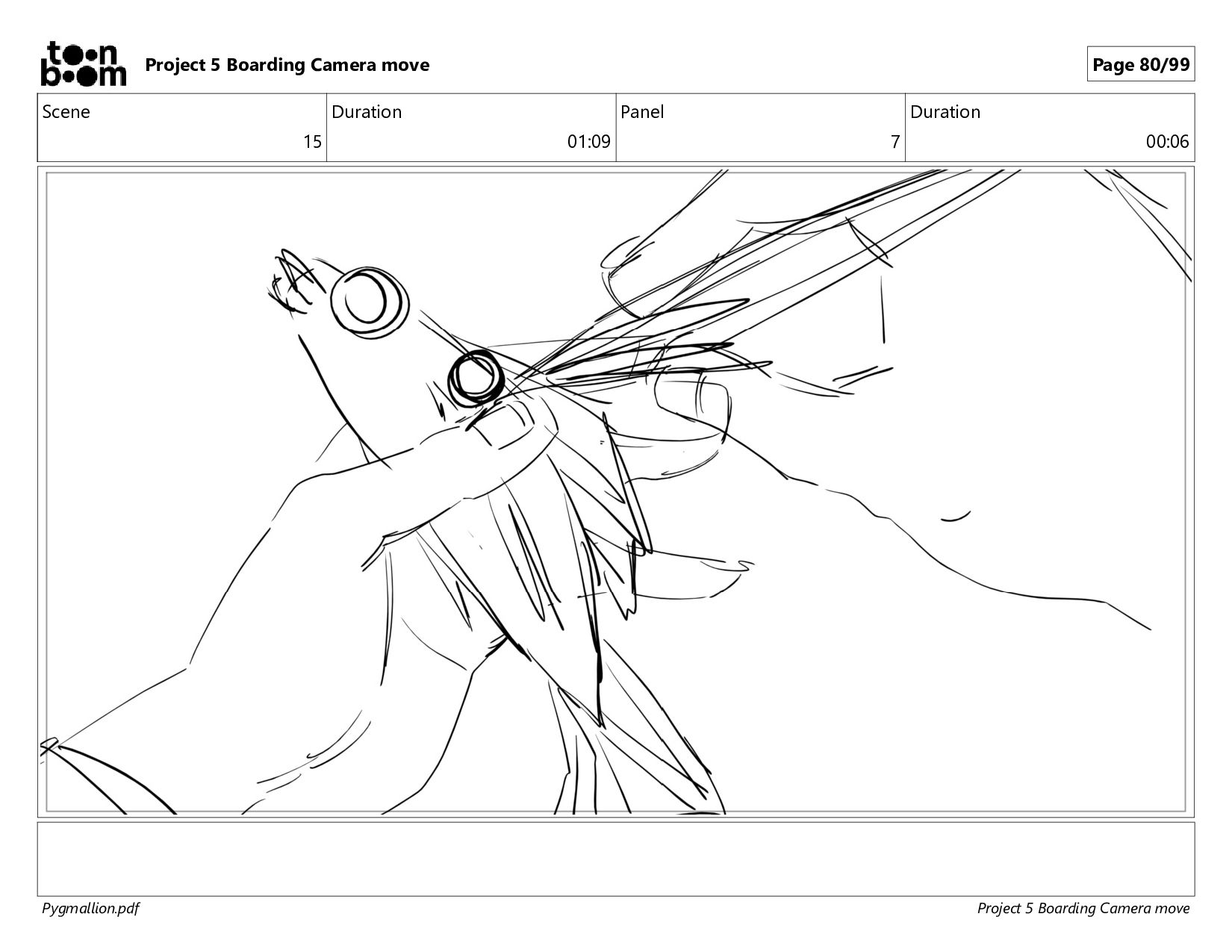 toon boom Project 5 Boarding Camera move

Page 80/99

| Scene | Duration | Panel | Duration |
|---|---|---|---|
| 15 | 01:09 | 7 | 00:06 |

Pygmallion.pdf

Project 5 Boarding Camera move