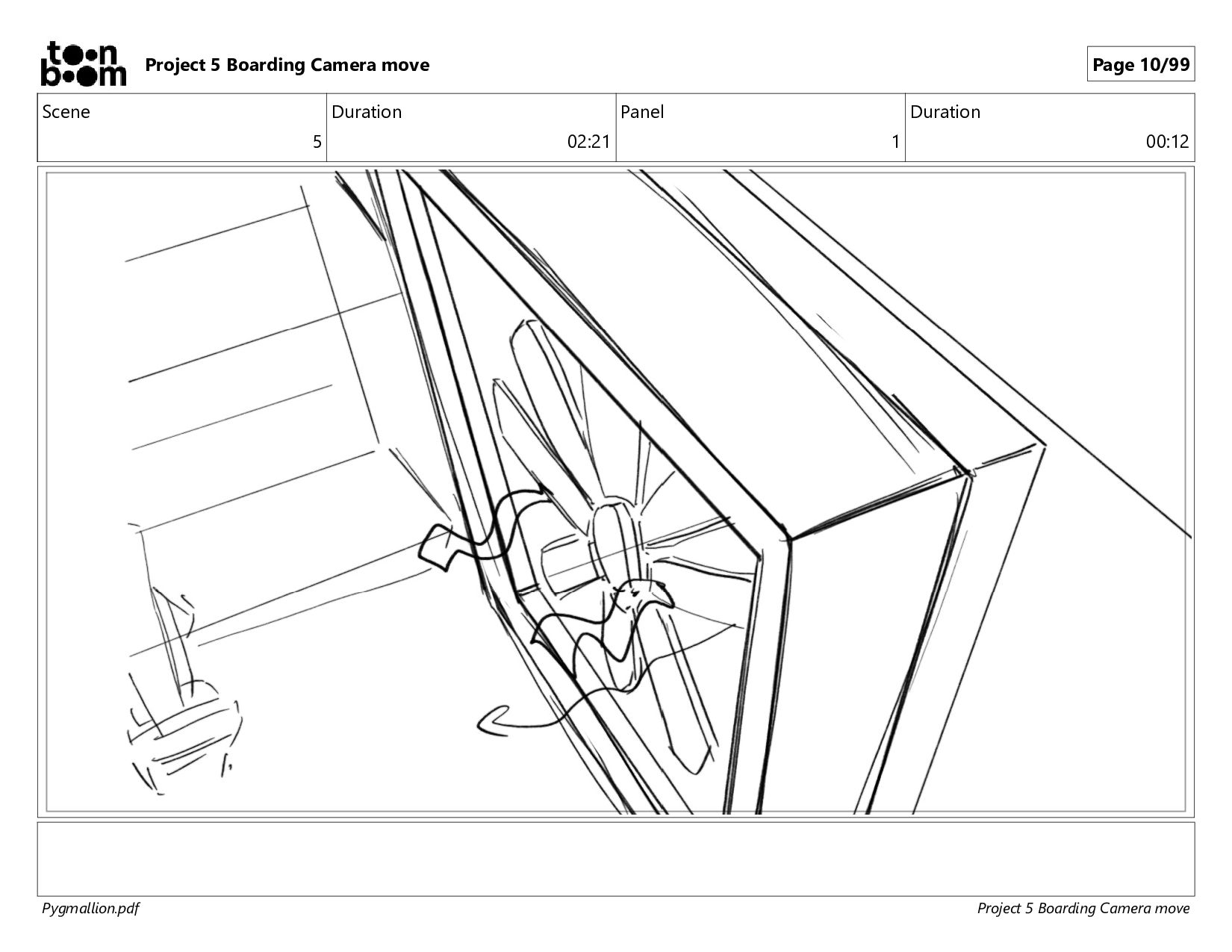 toon boom Project 5 Boarding Camera move

Page 10/99

| Scene | Duration | Panel | Duration |
|---|---|---|---|
| 5 | 02:21 | 1 | 00:12 |

Pygmallion.pdf

Project 5 Boarding Camera move