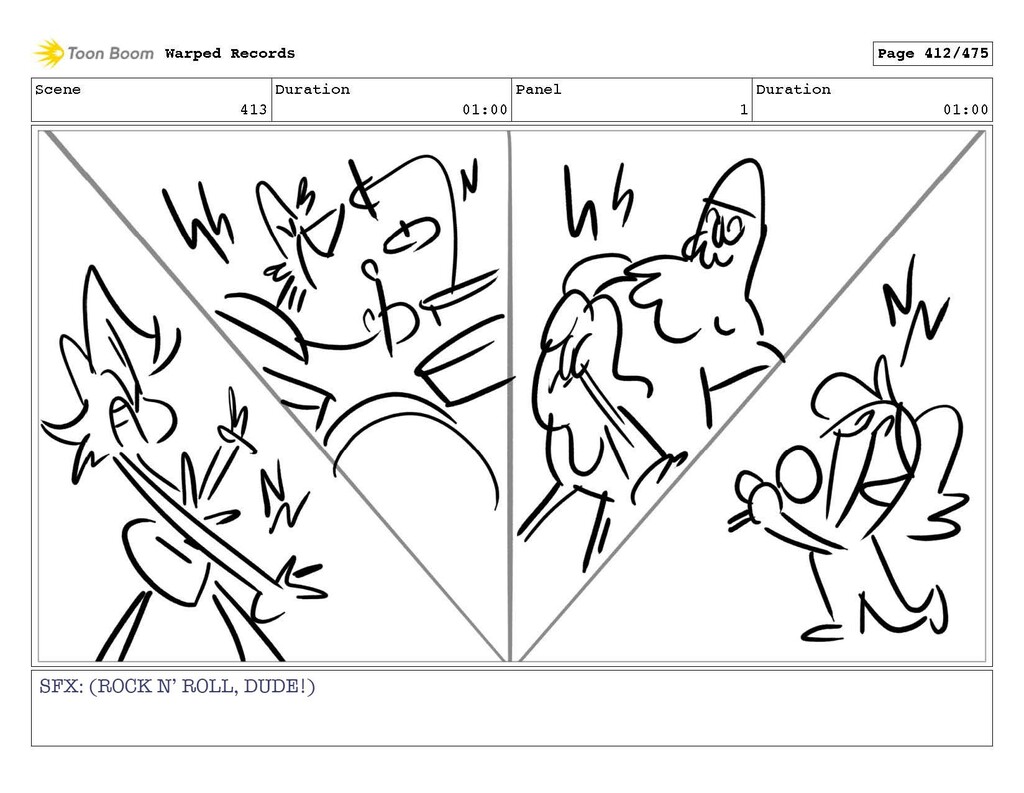 Toon Boom Warped Records

Page 412/475

| Scene | Duration | Panel | Duration |
|---|---|---|---|
| 413 | 01:00 | 1 | 01:00 |

SFX: (ROCK N' ROLL, DUDE!)