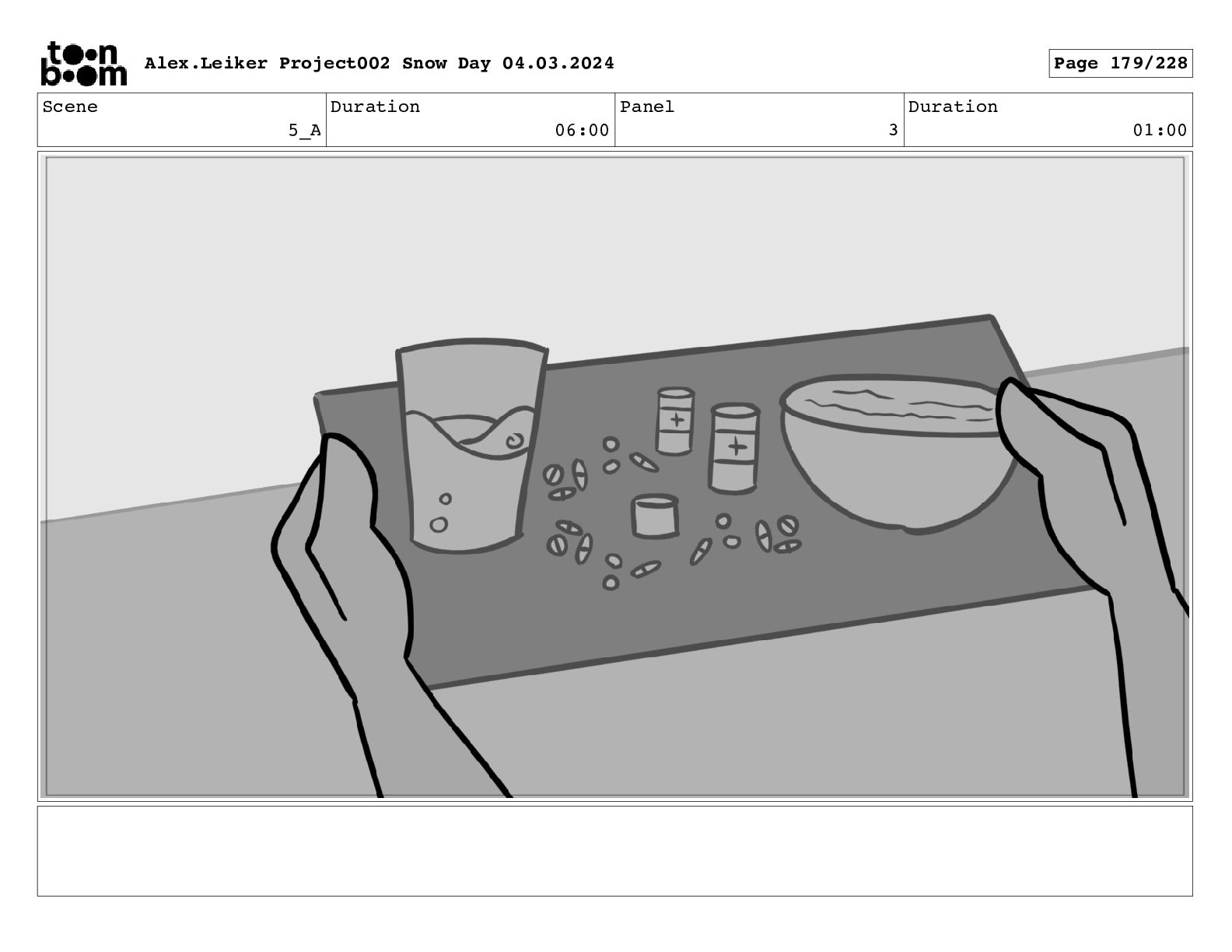 toon boom Alex.Leiker Project002 Snow Day 04.03.2024

Page 179/228

| Scene | Duration | Panel | Duration |
|---|---|---|---|
| 5_A | 06:00 | 3 | 01:00 |