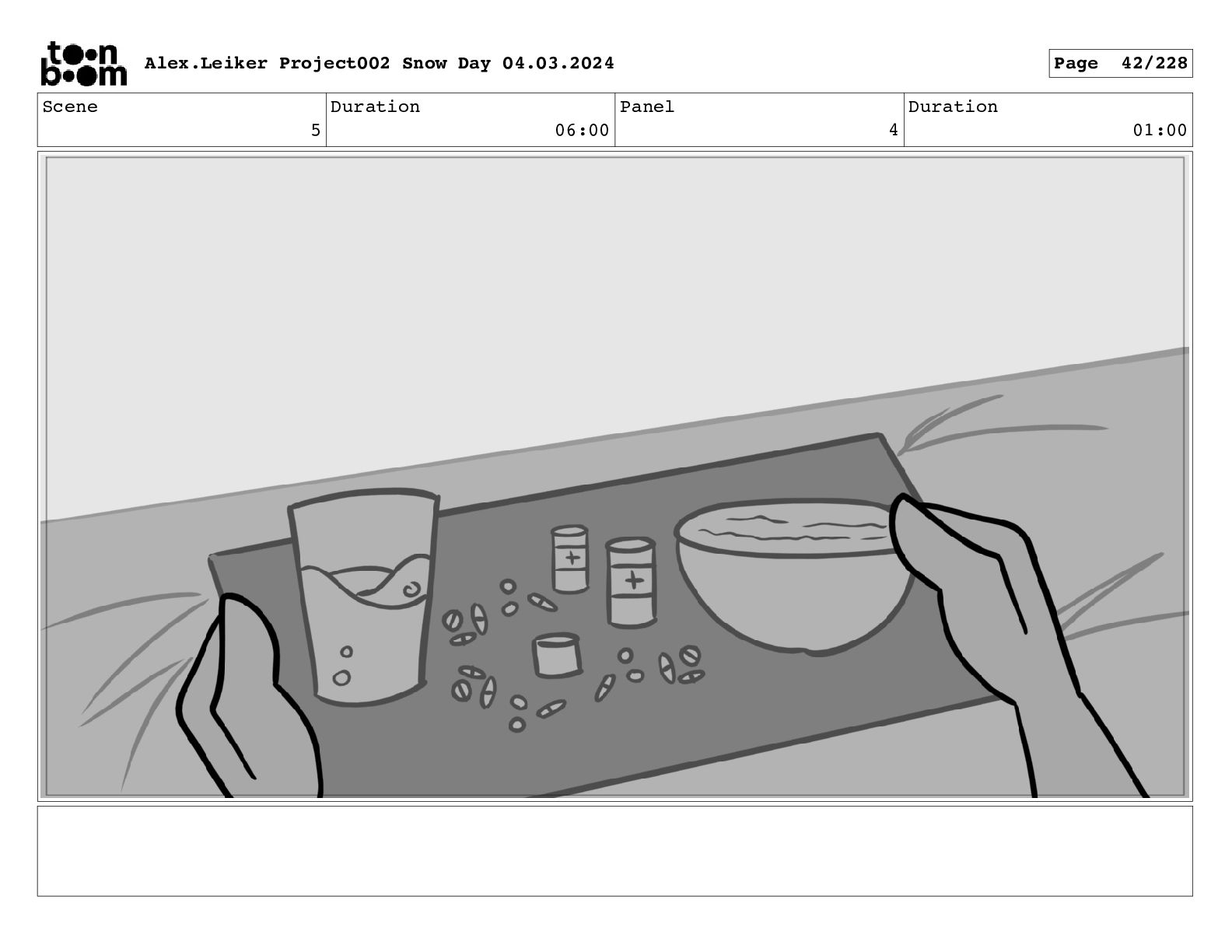 toon boom Alex.Leiker Project002 Snow Day 04.03.2024

Page 42/228

| Scene | Duration | Panel | Duration |
|---|---|---|---|
| 5 | 06:00 | 4 | 01:00 |