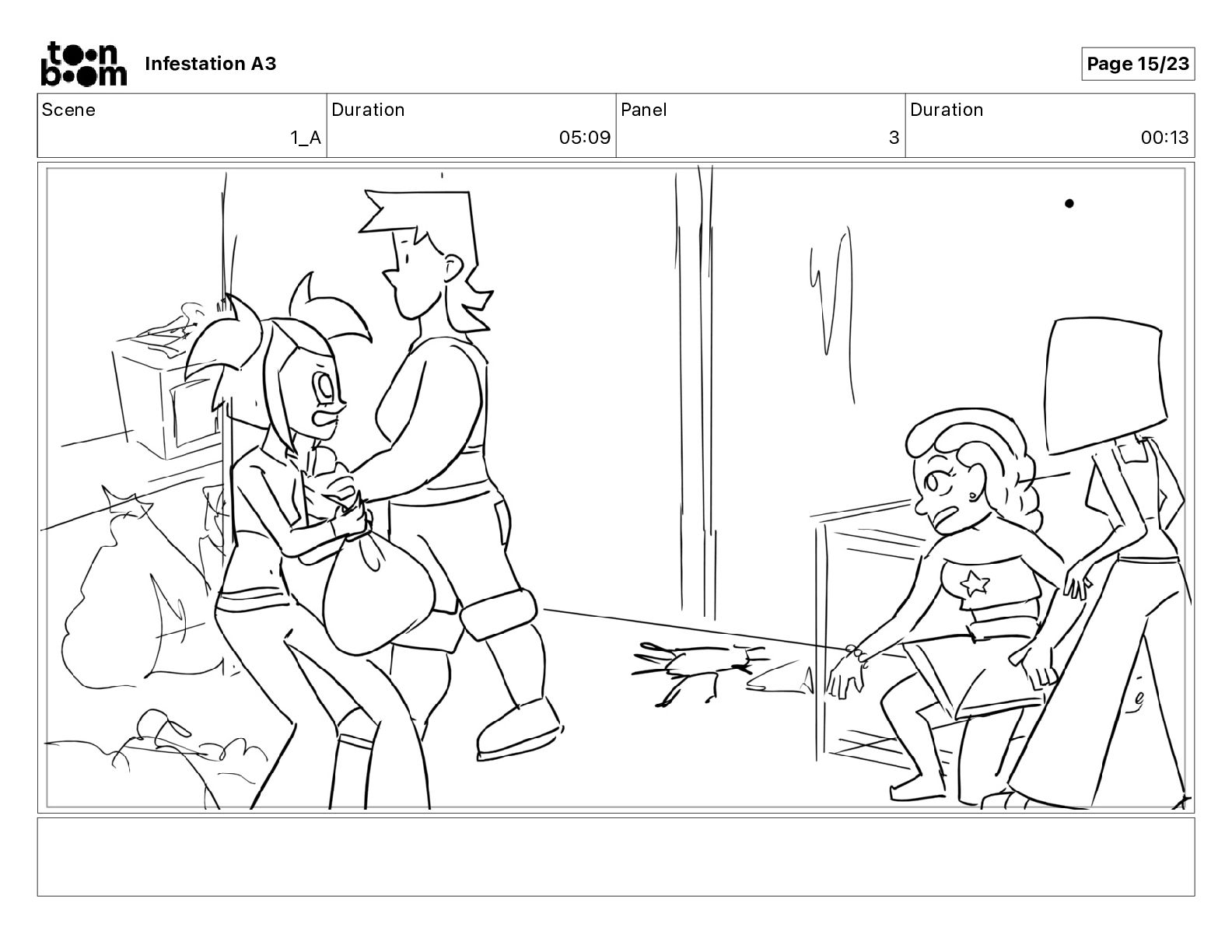 toon boom

Infestation A3

Page 15/23

| Scene | Duration | Panel | Duration |
|---|---|---|---|
| 1_A | 05:09 | 3 | 00:13 |