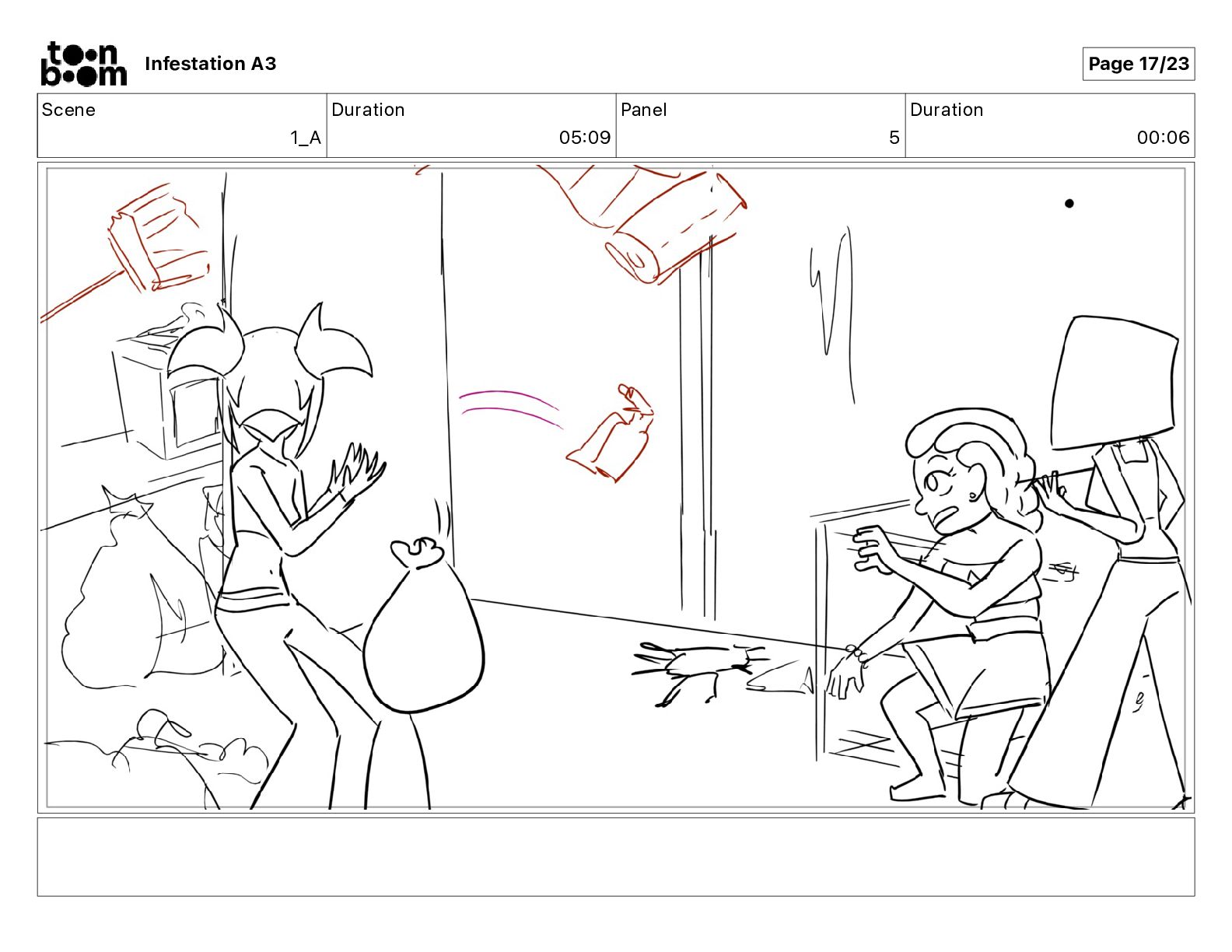 toon boom Infestation A3

Page 17/23

| Scene | Duration | Panel | Duration |
|---|---|---|---|
| 1_A | 05:09 | 5 | 00:06 |