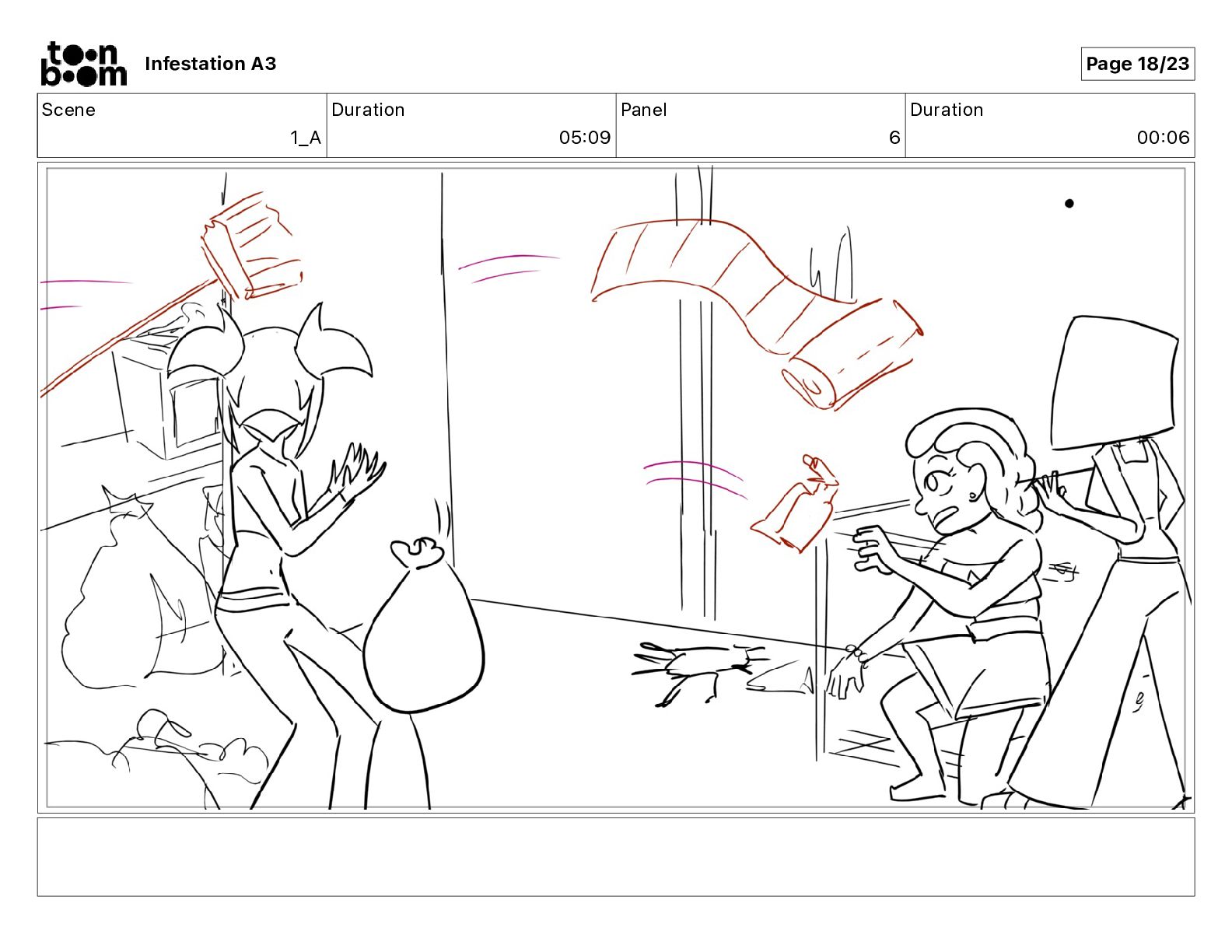 toon boom Infestation A3

Page 18/23

| Scene | Duration | Panel | Duration |
|---|---|---|---|
| 1_A | 05:09 | 6 | 00:06 |