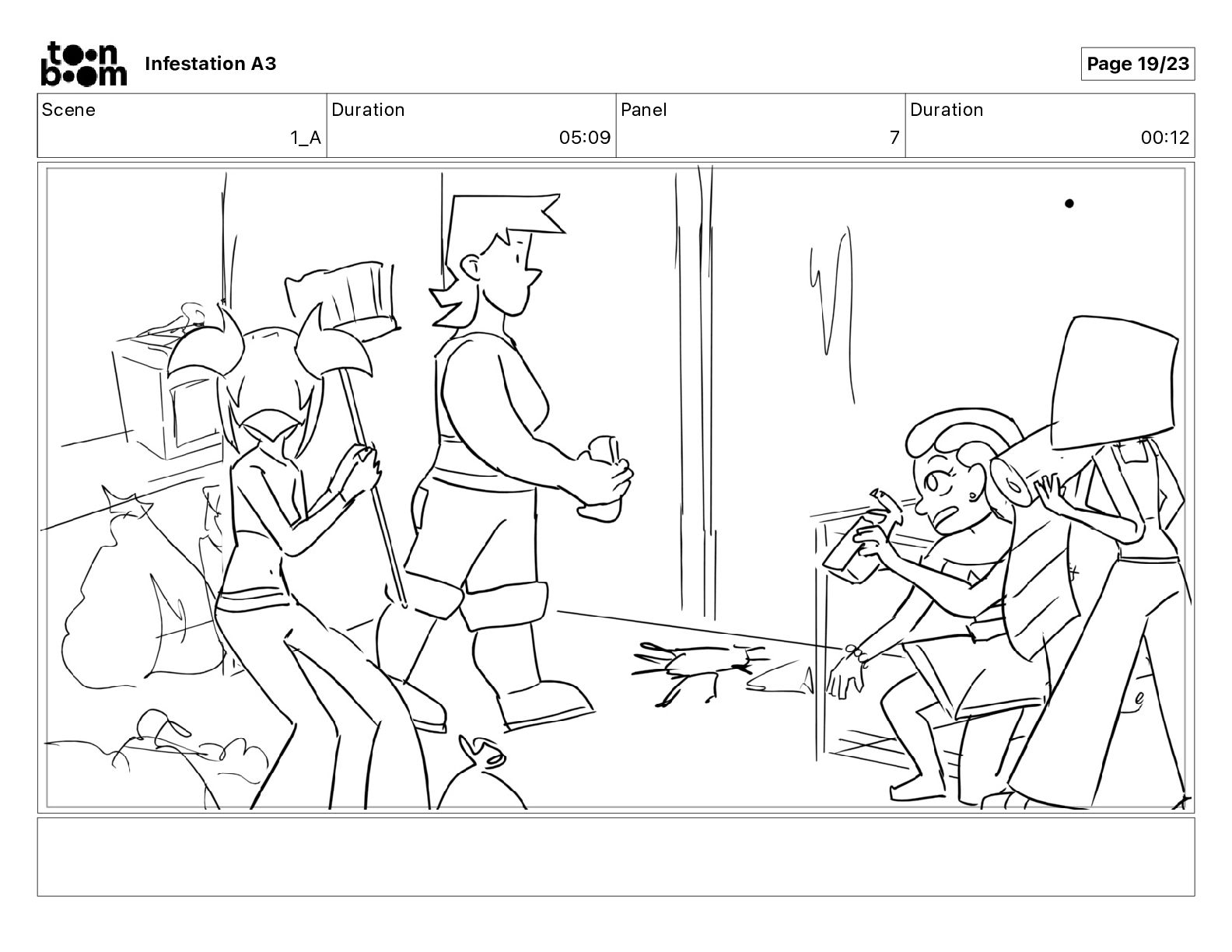 toon boom Infestation A3

Page 19/23

| Scene | Duration | Panel | Duration |
|---|---|---|---|
| 1_A | 05:09 | 7 | 00:12 |