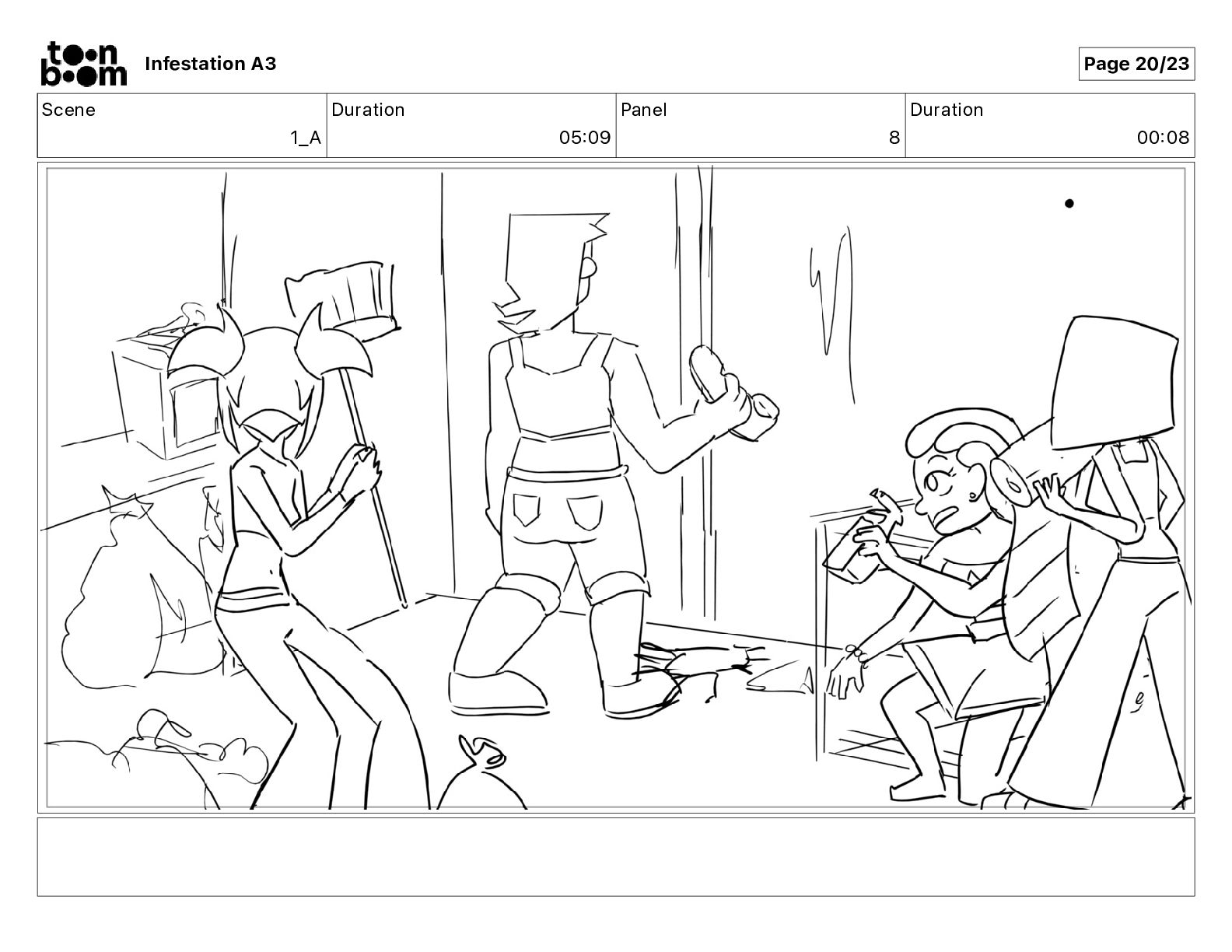 toon boom Infestation A3

Page 20/23

| Scene | Duration | Panel | Duration |
|---|---|---|---|
| 1_A | 05:09 | 8 | 00:08 |